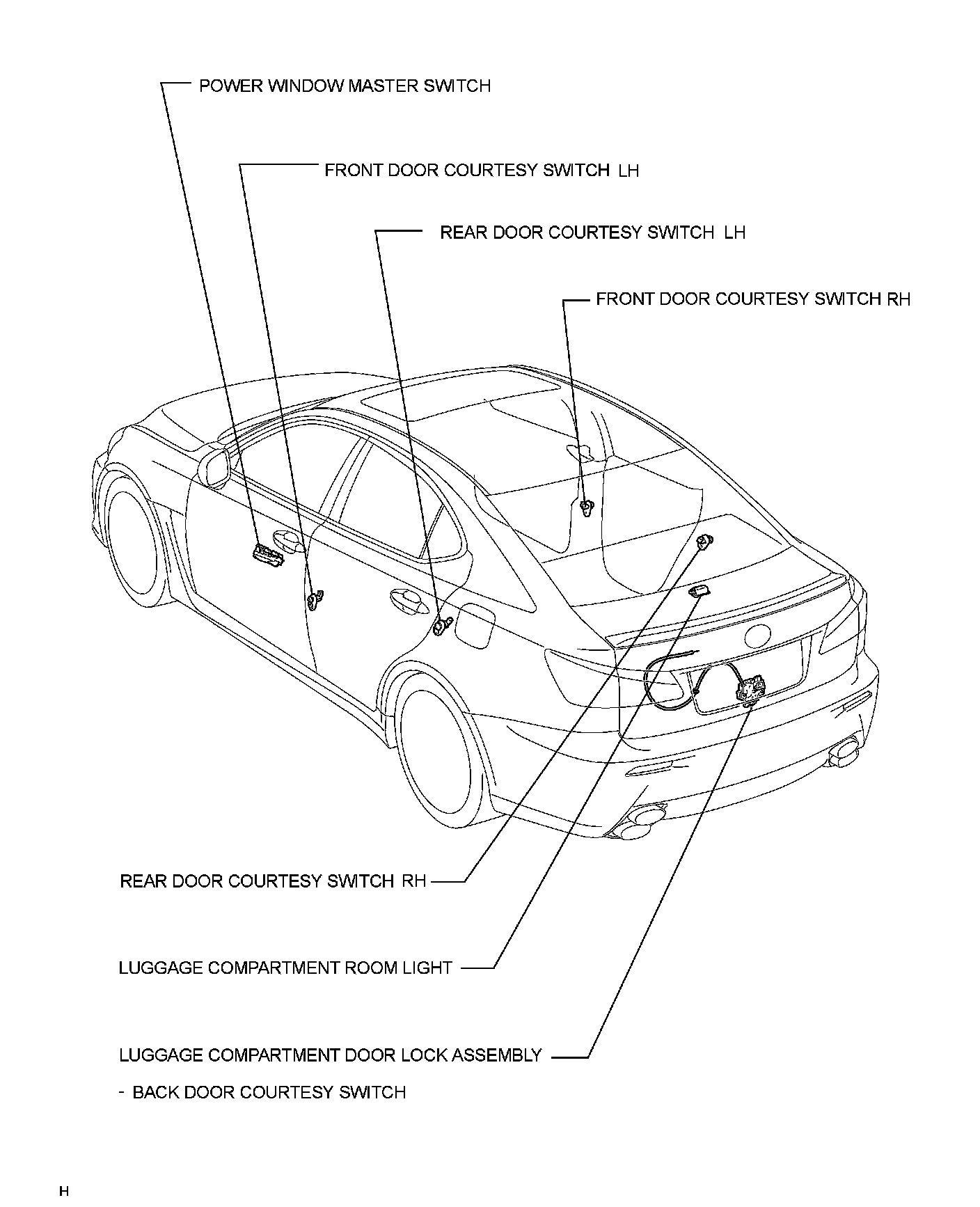 POWER WINDOW MASTER SWITCH

FRONT DOOR COURTESY SWITCH LH

REAR DOOR COURTESY SWITCH LH

FRONT DOOR COURTESY SWITCH RH

REAR DOOR COURTESY SWITCH RH

LUGGAGE COMPARTMENT ROOM LIGHT

LUGGAGE COMPARTMENT DOOR LOCK ASSEMBLY

- BACK DOOR COURTESY SWITCH

H