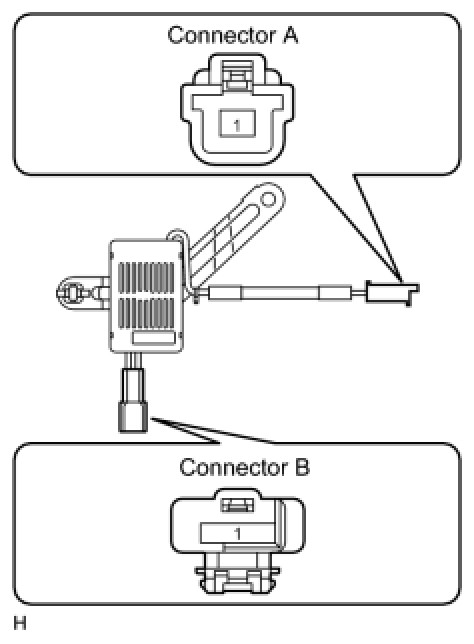 Connector A

1

Connector B

1

H