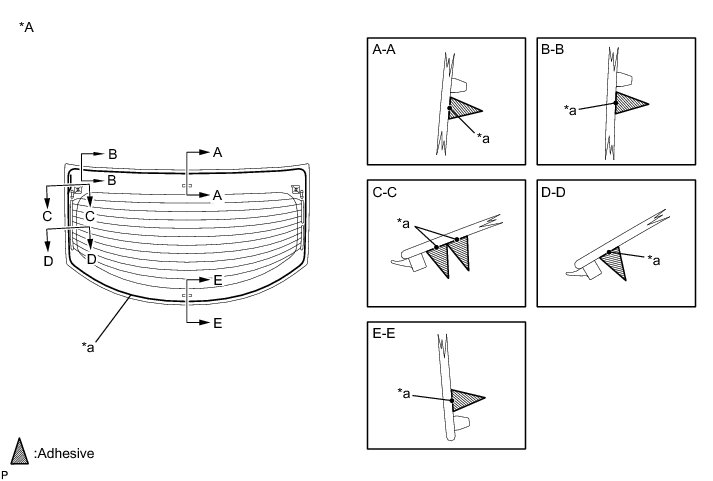 *A

B
B
A
A
C
C
D
D
E
E
*a

A-A
*a

B-B
*a

C-C
*a

D-D
*a

E-E
*a

:Adhesive

P