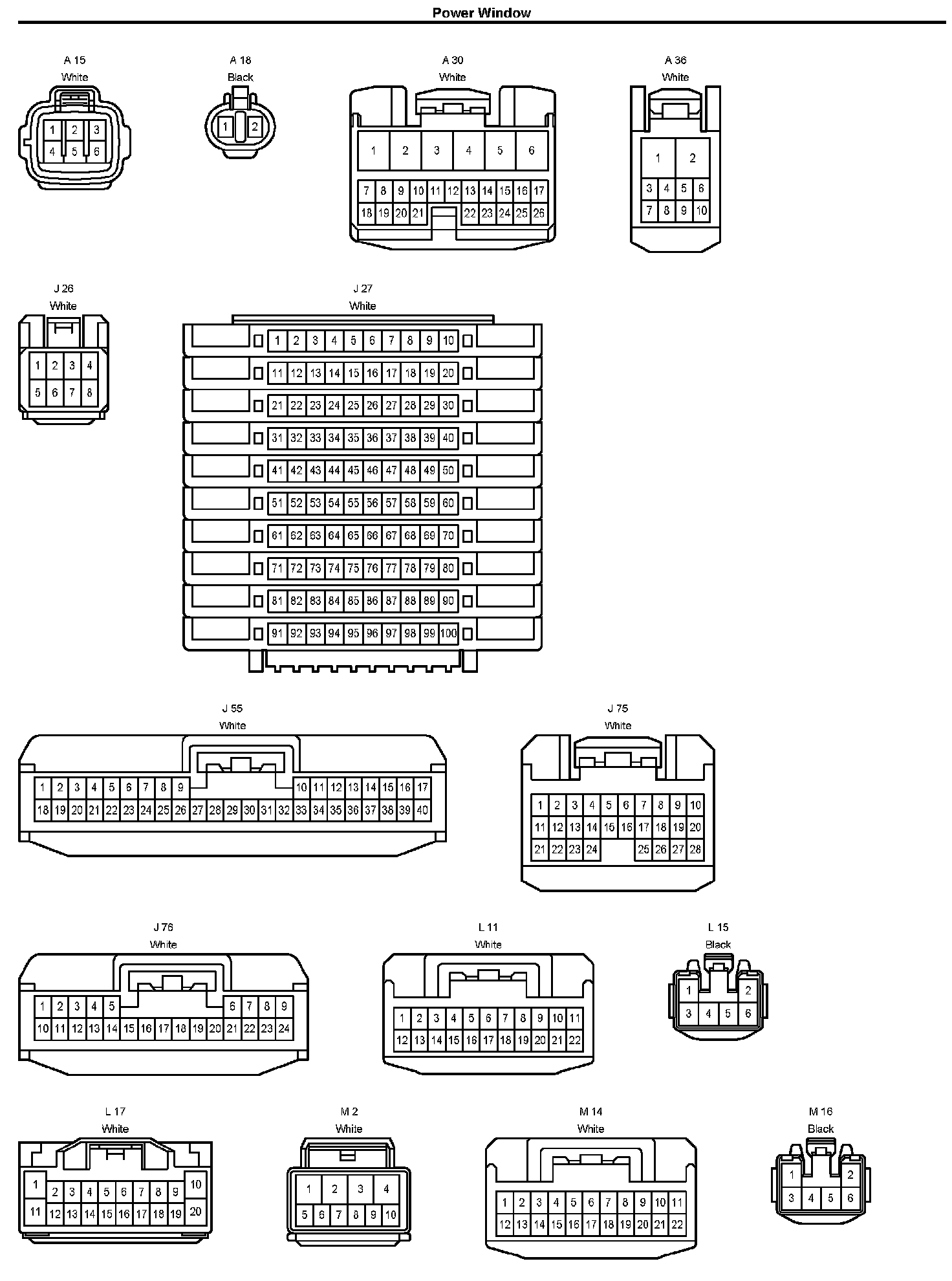 Power Window

A 15
White
1 2 3
4 5 6

A 18
Black
1 2

A 30
White
1 2 3 4 5 6
7 8 9 10 11 12 13 14 15 16 17
18 19 20 21 22 23 24 25 26

A 36
White
1 2
3 4 5 6
7 8 9 10

J 26
White
1 2 3 4
5 6 7 8

J 27
White
1 2 3 4 5 6 7 8 9 10
11 12 13 14 15 16 17 18 19 20
21 22 23 24 25 26 27 28 29 30
31 32 33 34 35 36 37 38 39 40
41 42 43 44 45 46 47 48 49 50
51 52 53 54 55 56 57 58 59 60
61 62 63 64 65 66 67 68 69 70
71 72 73 74 75 76 77 78 79 80
81 82 83 84 85 86 87 88 89 90
91 92 93 94 95 96 97 98 99 100

J 55
White
1 2 3 4 5 6 7 8 9 10 11 12 13 14 15 16 17
18 19 20 21 22 23 24 25 26 27 28 29 30 31 32 33 34 35 36 37 38 39 40

J 75
White
1 2 3 4 5 6 7 8 9 10
11 12 13 14 15 16 17 18 19 20
21 22 23 24 25 26 27 28

J 76
White
1 2 3 4 5 6 7 8 9
10 11 12 13 14 15 16 17 18 19 20 21 22 23 24

L 11
White
1 2 3 4 5 6 7 8 9 10 11
12 13 14 15 16 17 18 19 20 21 22

L 15
Black
1 2
3 4 5 6

L 17
White
1 2 3 4 5 6 7 8 9 10
11 12 13 14 15 16 17 18 19 20

M 2
White
1 2 3 4
5 6 7 8 9 10

M 14
White
1 2 3 4 5 6 7 8 9 10 11
12 13 14 15 16 17 18 19 20 21 22

M 16
Black
1 2
3 4 5 6