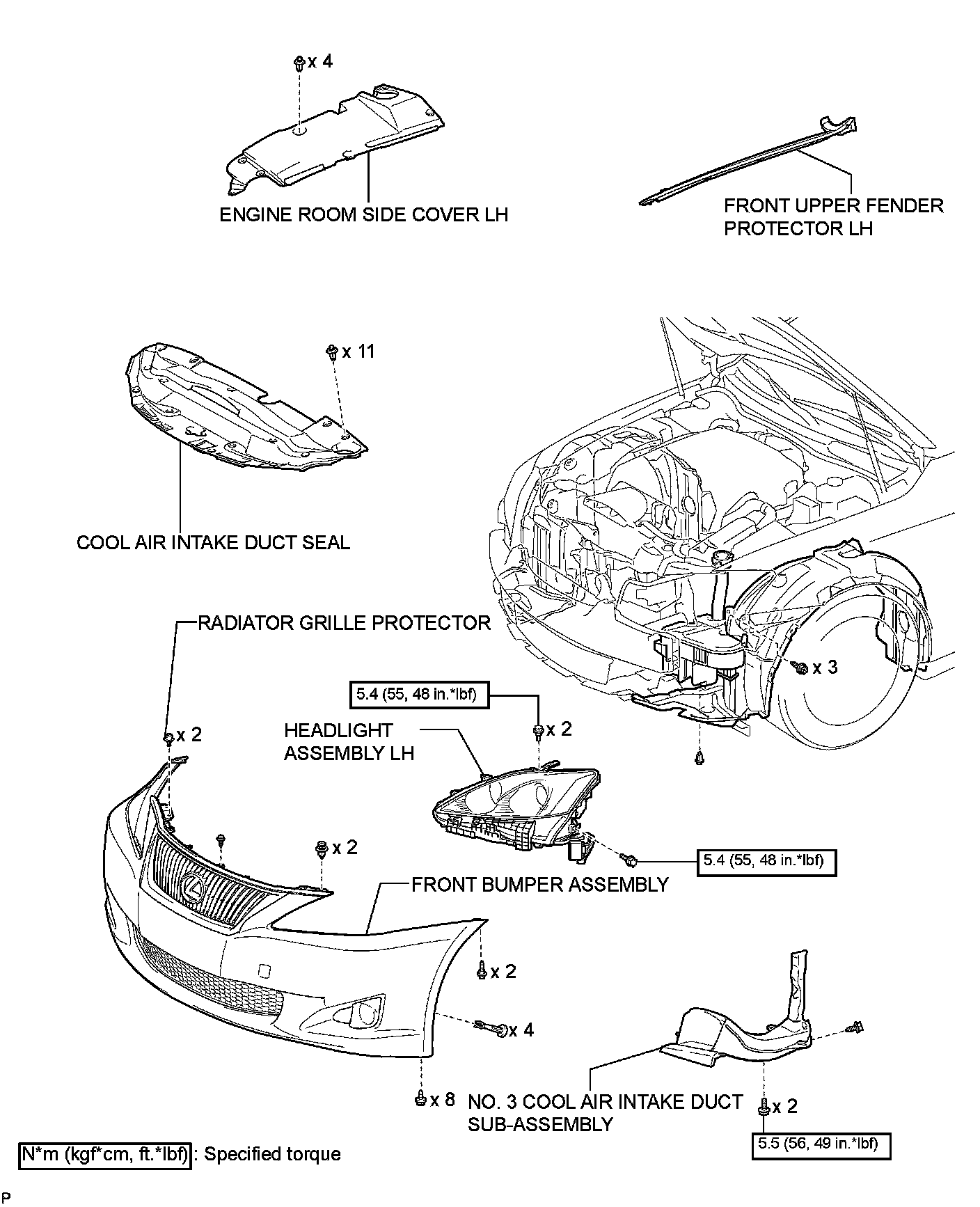 x 4

ENGINE ROOM SIDE COVER LH

FRONT UPPER FENDER PROTECTOR LH

x 11

COOL AIR INTAKE DUCT SEAL

RADIATOR GRILLE PROTECTOR

x 3

5.4 (55, 48 in.*lbf)

x 2

HEADLIGHT ASSEMBLY LH

x 2

x 2

5.4 (55, 48 in.*lbf)

FRONT BUMPER ASSEMBLY

x 2

x 4

x 8

NO. 3 COOL AIR INTAKE DUCT SUB-ASSEMBLY

x 2

5.5 (56, 49 in.*lbf)

N*m (kgf*cm, ft.*lbf) : Specified torque

P