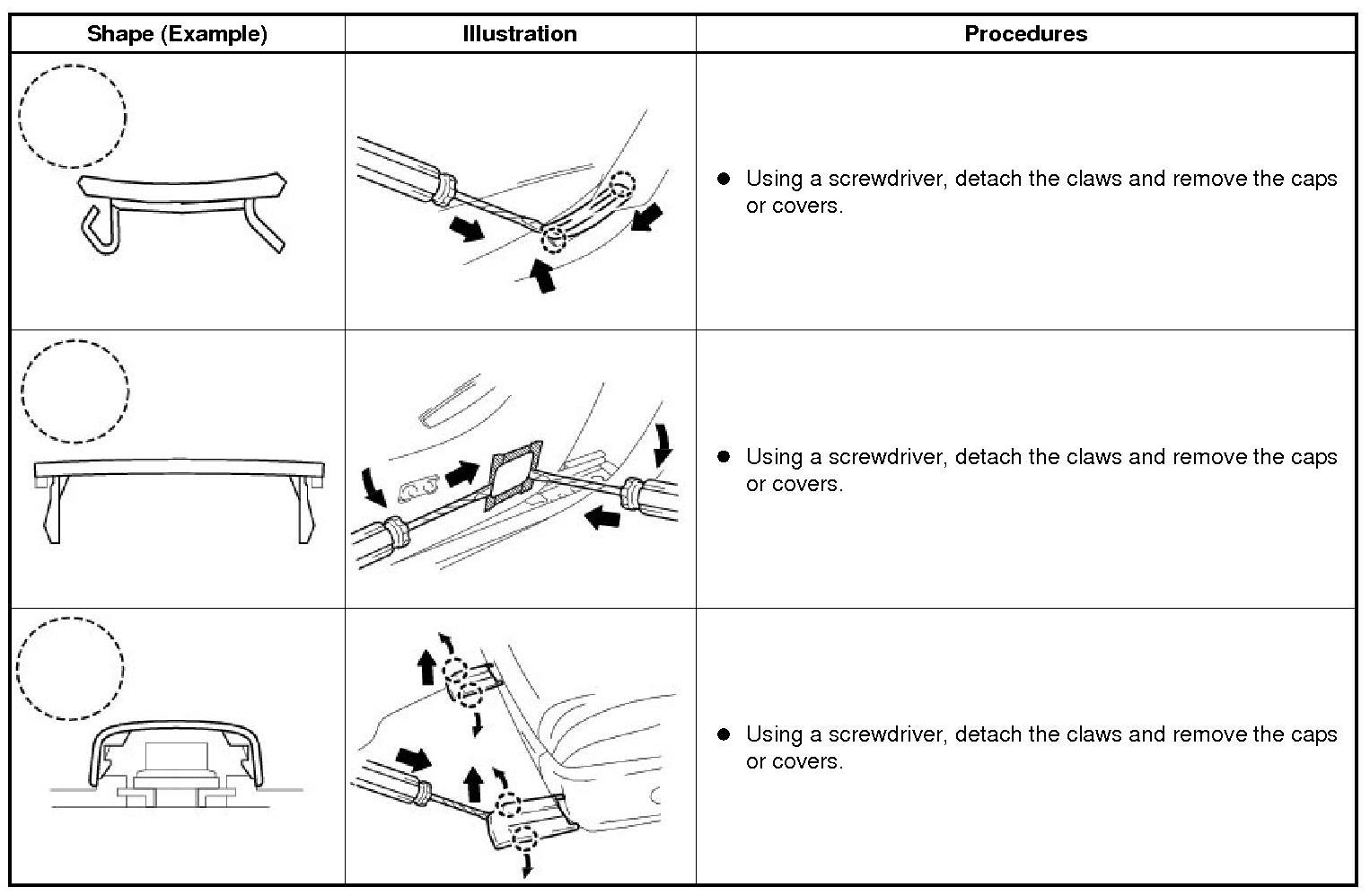 | Shape (Example) | Illustration | Procedures |
|---|---|---|
| | | ● Using a screwdriver, detach the claws and remove the caps or covers. |
| | | ● Using a screwdriver, detach the claws and remove the caps or covers. |
| | | ● Using a screwdriver, detach the claws and remove the caps or covers. |