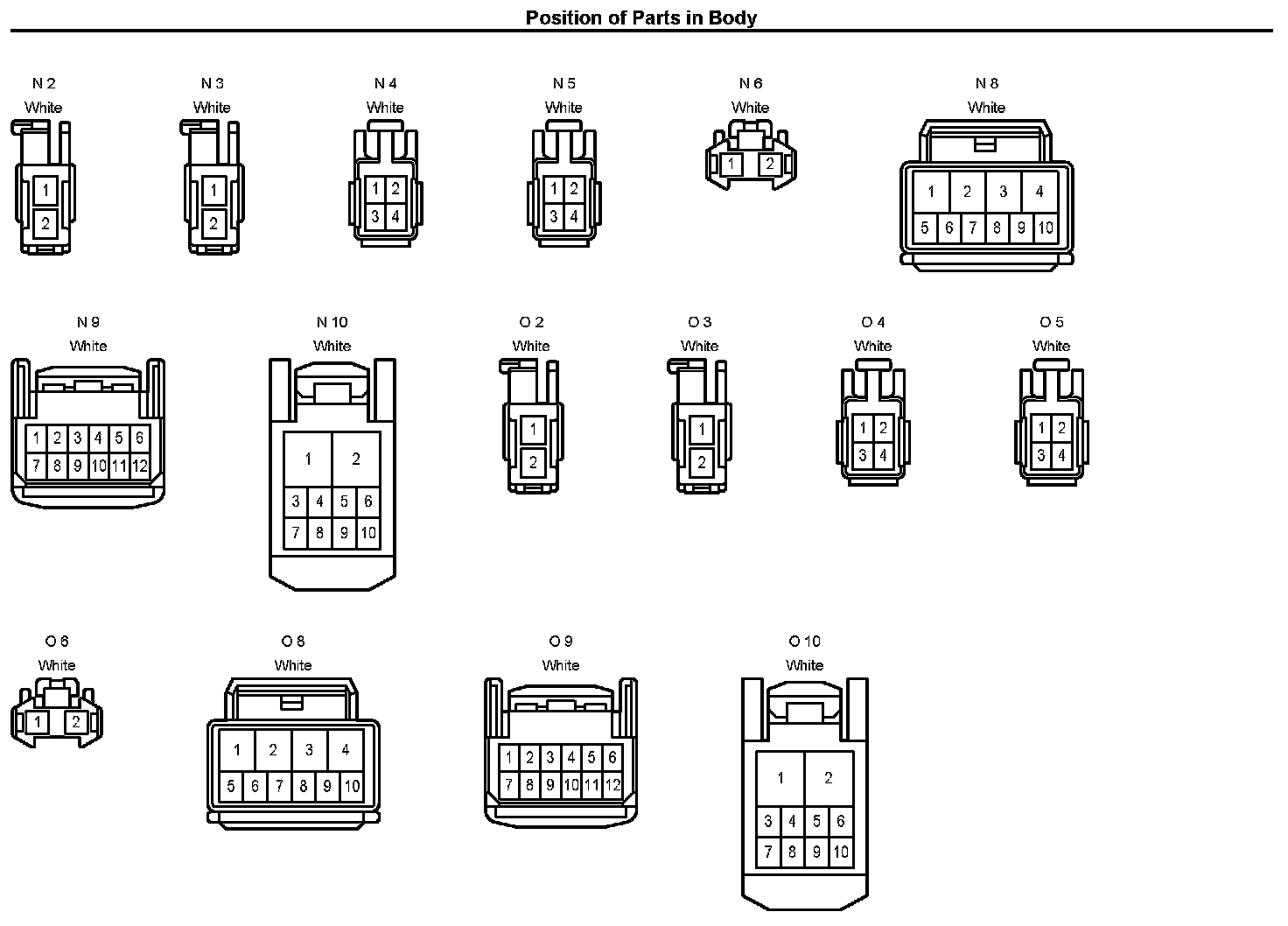 Position of Parts in Body

N 2
White
1
2

N 3
White
1
2

N 4
White
1 2
3 4

N 5
White
1 2
3 4

N 6
White
1 2

N 8
White
1 2 3 4
5 6 7 8 9 10

N 9
White
1 2 3 4 5 6
7 8 9 10 11 12

N 10
White
1 2
3 4 5 6
7 8 9 10

O 2
White
1
2

O 3
White
1
2

O 4
White
1 2
3 4

O 5
White
1 2
3 4

O 6
White
1 2

O 8
White
1 2 3 4
5 6 7 8 9 10

O 9
White
1 2 3 4 5 6
7 8 9 10 11 12

O 10
White
1 2
3 4 5 6
7 8 9 10