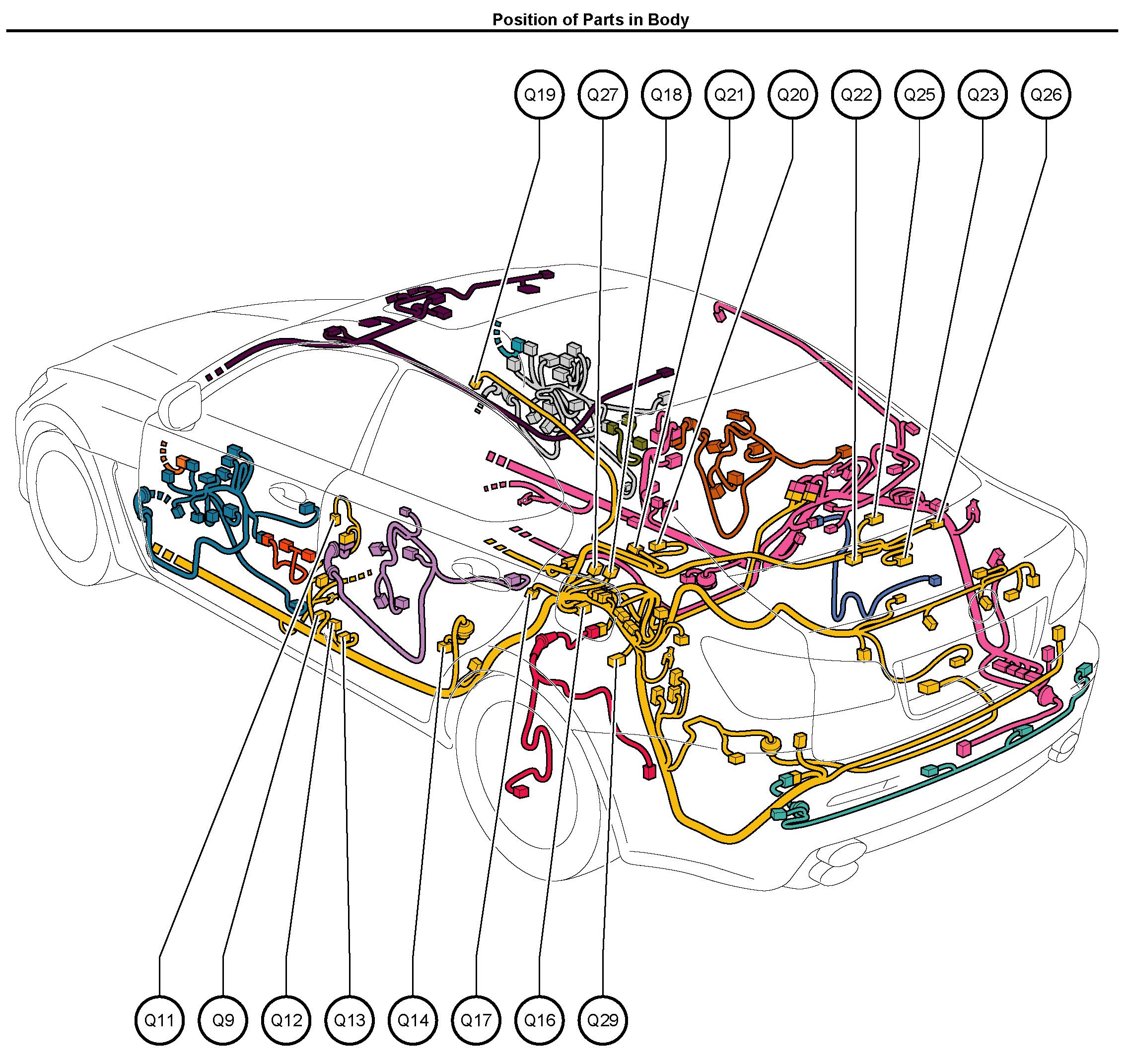 Position of Parts in Body

Q19 Q27 Q18 Q21 Q20 Q22 Q25 Q23 Q26

Q11 Q9 Q12 Q13 Q14 Q17 Q16 Q29