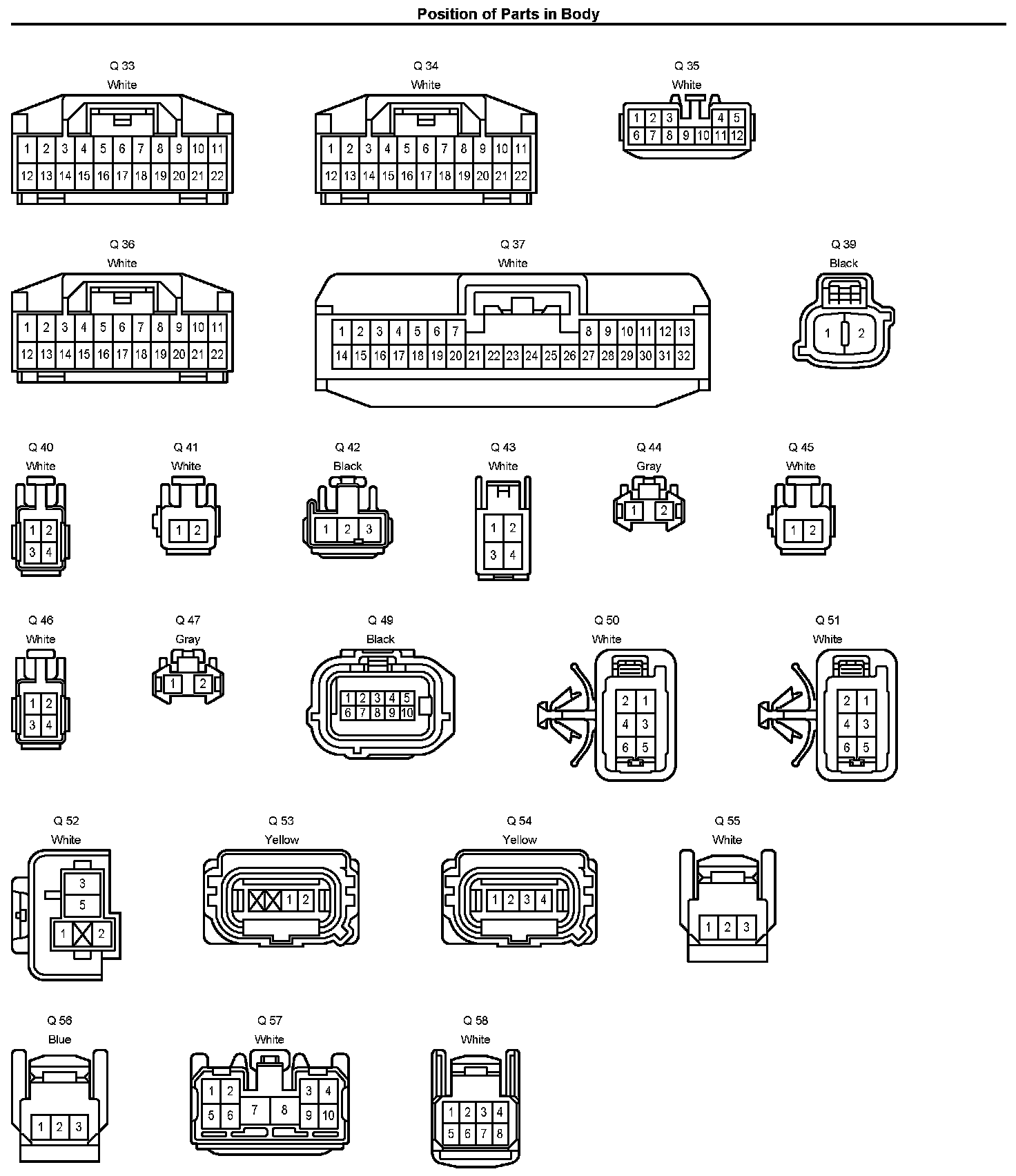 Position of Parts in Body

Q 33
White
1 2 3 4 5 6 7 8 9 10 11
12 13 14 15 16 17 18 19 20 21 22

Q 34
White
1 2 3 4 5 6 7 8 9 10 11
12 13 14 15 16 17 18 19 20 21 22

Q 35
White
1 2 3 4 5
6 7 8 9 10 11 12

Q 36
White
1 2 3 4 5 6 7 8 9 10 11
12 13 14 15 16 17 18 19 20 21 22

Q 37
White
1 2 3 4 5 6 7 8 9 10 11 12 13
14 15 16 17 18 19 20 21 22 23 24 25 26 27 28 29 30 31 32

Q 39
Black
1 2

Q 40
White
1 2
3 4

Q 41
White
1 2

Q 42
Black
1 2 3

Q 43
White
1 2
3 4

Q 44
Gray
1 2

Q 45
White
1 2

Q 46
White
1 2
3 4

Q 47
Gray
1 2

Q 49
Black
1 2 3 4 5
6 7 8 9 10

Q 50
White
2 1
4 3
6 5

Q 51
White
2 1
4 3
6 5

Q 52
White
3
5
1 2

Q 53
Yellow
1 2

Q 54
Yellow
1 2 3 4

Q 55
White
1 2 3

Q 56
Blue
1 2 3

Q 57
White
1 2 3 4
5 6 7 8 9 10

Q 58
White
1 2 3 4
5 6 7 8