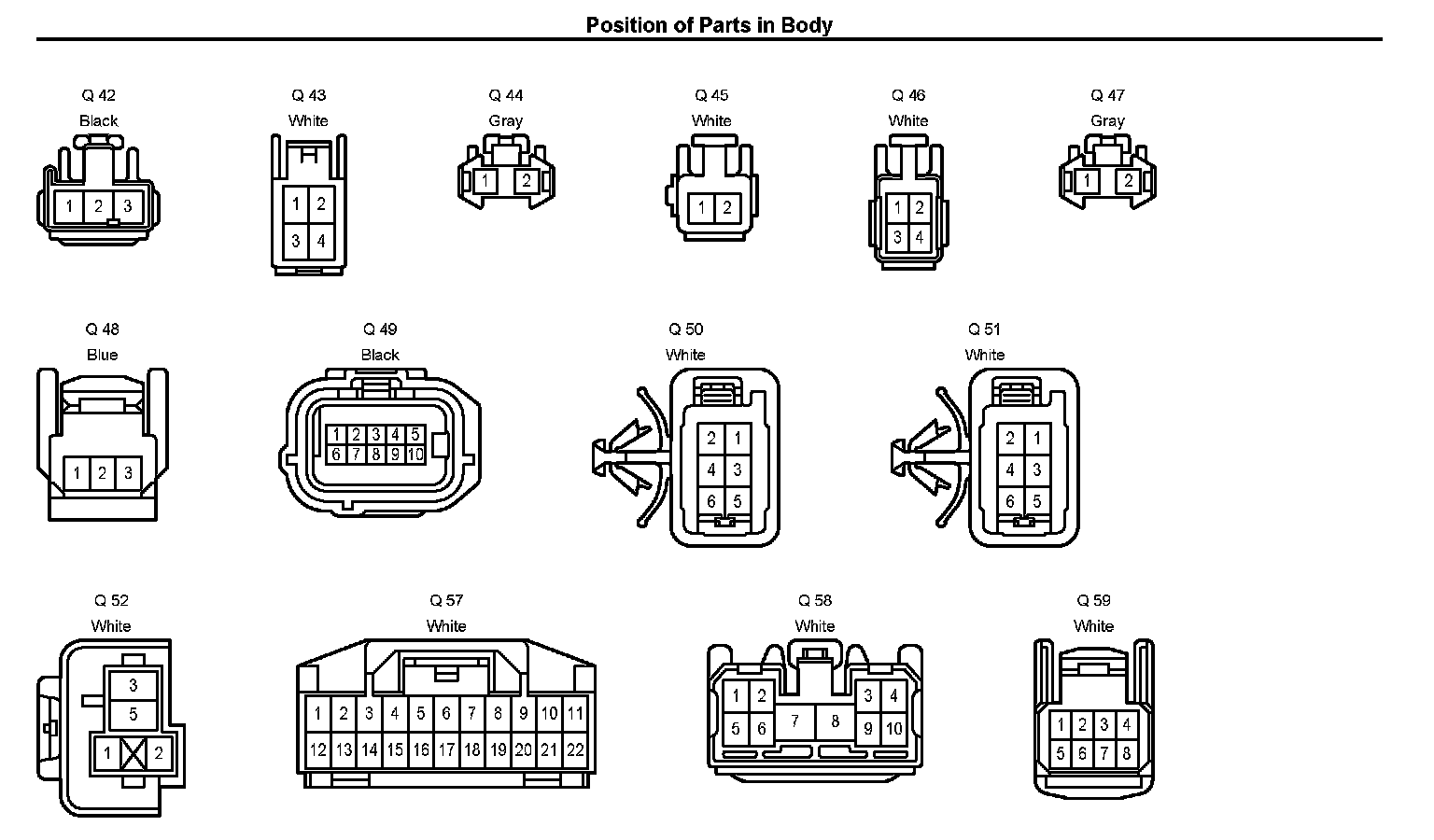 Position of Parts in Body

Q 42
Black
1 2 3

Q 43
White
1 2
3 4

Q 44
Gray
1 2

Q 45
White
1 2

Q 46
White
1 2
3 4

Q 47
Gray
1 2

Q 48
Blue
1 2 3

Q 49
Black
1 2 3 4 5
6 7 8 9 10

Q 50
White
2 1
4 3
6 5

Q 51
White
2 1
4 3
6 5

Q 52
White
3
5
1 2

Q 57
White
1 2 3 4 5 6 7 8 9 10 11
12 13 14 15 16 17 18 19 20 21 22

Q 58
White
1 2 3 4
5 6 7 8 9 10

Q 59
White
1 2 3 4
5 6 7 8