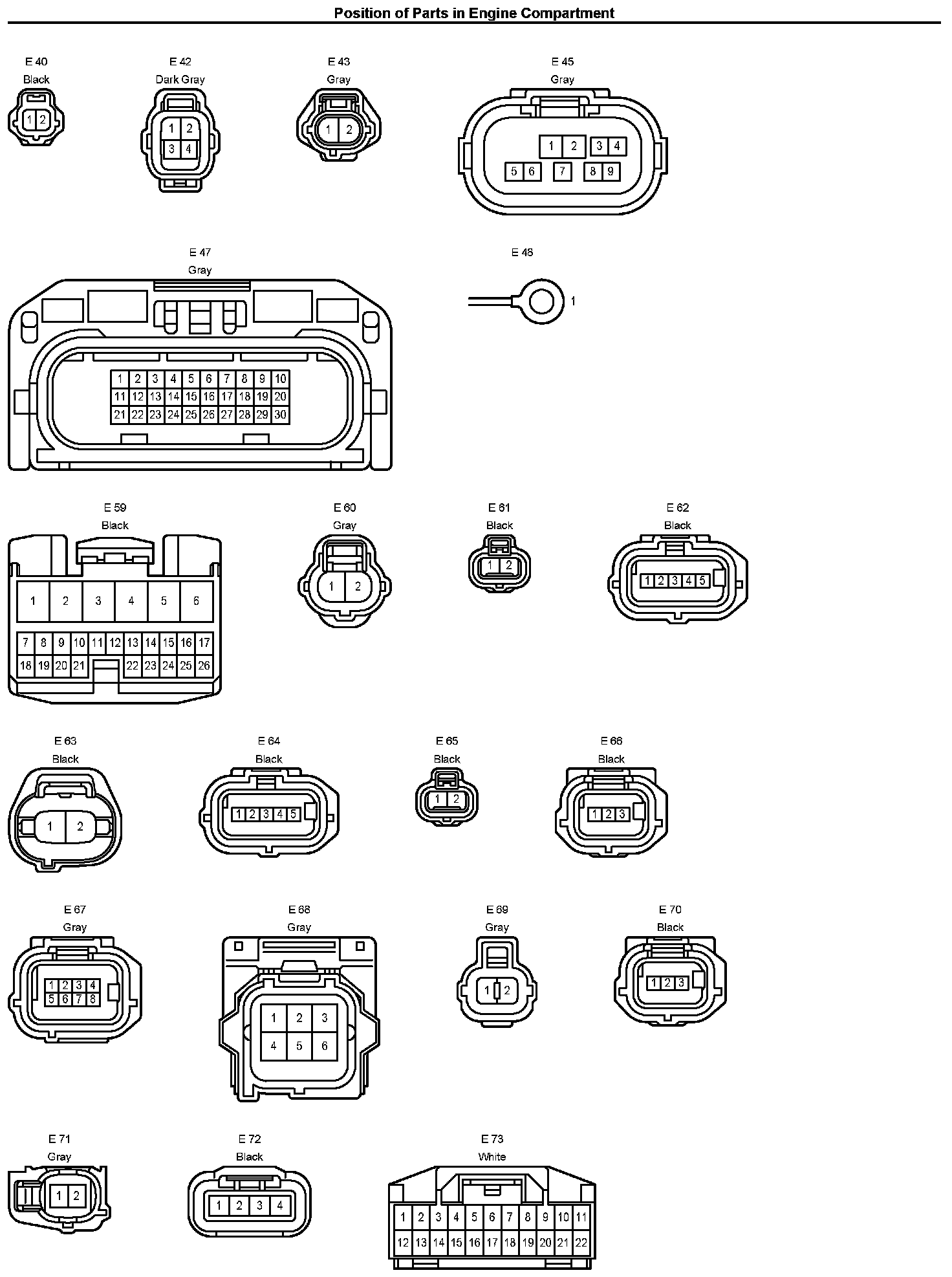 Position of Parts in Engine Compartment

E 40
Black
1 2

E 42
Dark Gray
1 2
3 4

E 43
Gray
1 2

E 45
Gray
1 2 3 4
5 6 7 8 9

E 47
Gray
1 2 3 4 5 6 7 8 9 10
11 12 13 14 15 16 17 18 19 20
21 22 23 24 25 26 27 28 29 30

E 48
1

E 59
Black
1 2 3 4 5 6
7 8 9 10 11 12 13 14 15 16 17
18 19 20 21 22 23 24 25 26

E 60
Gray
1 2

E 61
Black
1 2

E 62
Black
1 2 3 4 5

E 63
Black
1 2

E 64
Black
1 2 3 4 5

E 65
Black
1 2

E 66
Black
1 2 3

E 67
Gray
1 2 3 4
5 6 7 8

E 68
Gray
1 2 3
4 5 6

E 69
Gray
1 2

E 70
Black
1 2 3

E 71
Gray
1 2

E 72
Black
1 2 3 4

E 73
White
1 2 3 4 5 6 7 8 9 10 11
12 13 14 15 16 17 18 19 20 21 22