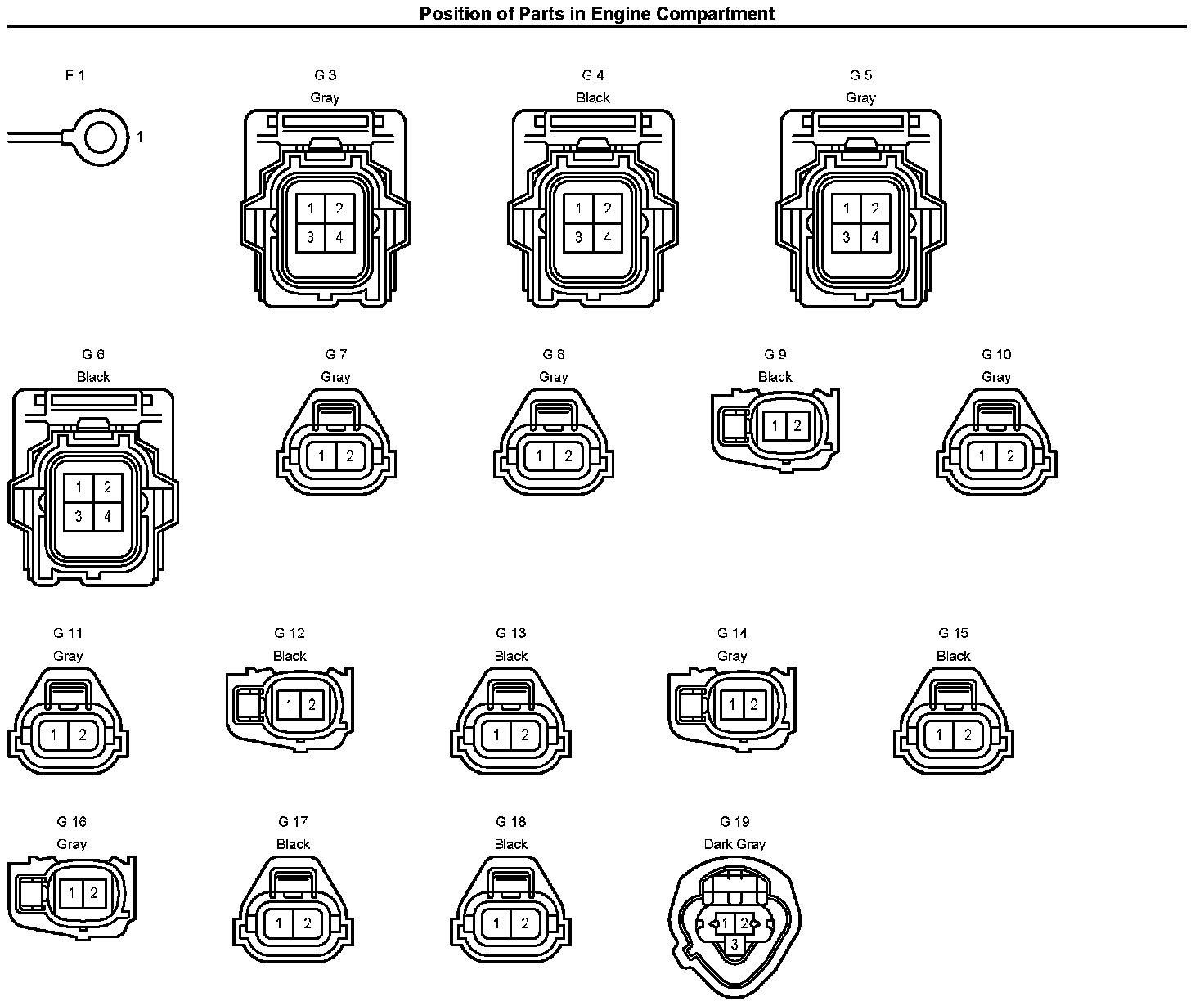 Position of Parts in Engine Compartment

F 1

1

G 3
Gray
1 2
3 4

G 4
Black
1 2
3 4

G 5
Gray
1 2
3 4

G 6
Black
1 2
3 4

G 7
Gray
1 2

G 8
Gray
1 2

G 9
Black
1 2

G 10
Gray
1 2

G 11
Gray
1 2

G 12
Black
1 2

G 13
Black
1 2

G 14
Gray
1 2

G 15
Black
1 2

G 16
Gray
1 2

G 17
Black
1 2

G 18
Black
1 2

G 19
Dark Gray
1 2
3