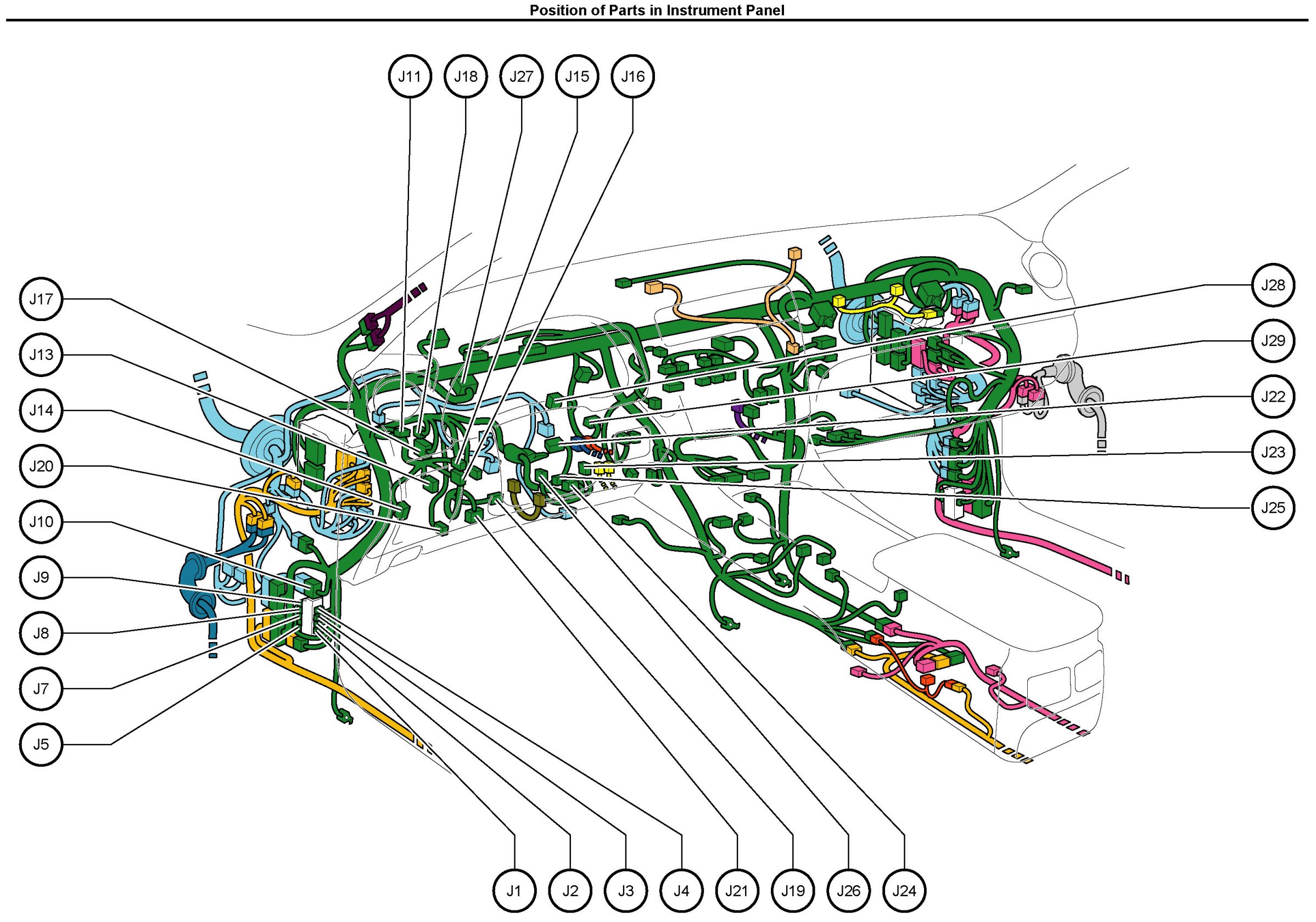 Position of Parts in Instrument Panel

J11 J18 J27 J15 J16

J17

J13

J14

J20

J10

J9

J8

J7

J5

J28

J29

J22

J23

J25

J1 J2 J3 J4 J21 J19 J26 J24