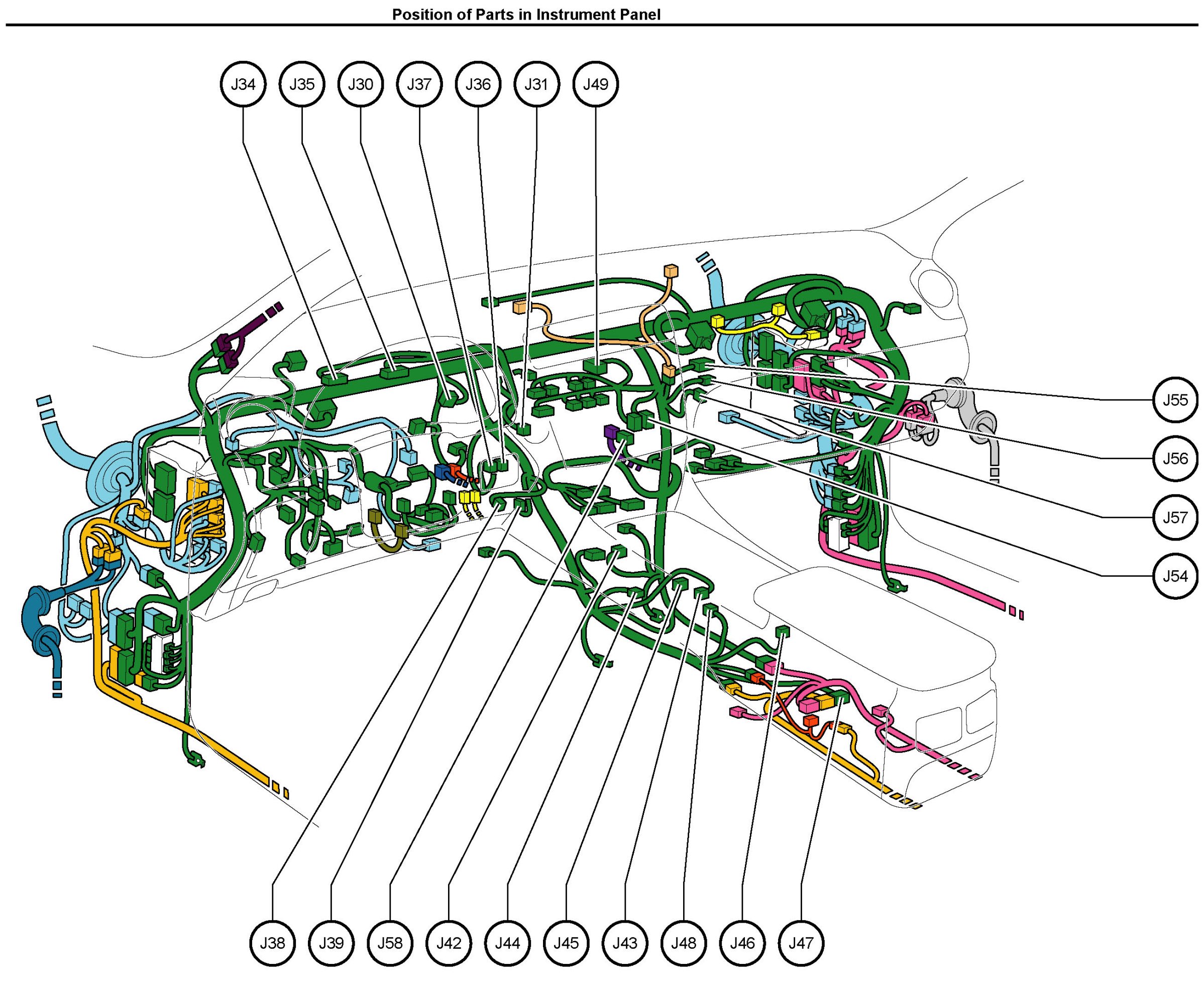 Position of Parts in Instrument Panel

J34 J35 J30 J37 J36 J31 J49

J55

J56

J57

J54

J38 J39 J58 J42 J44 J45 J43 J48 J46 J47