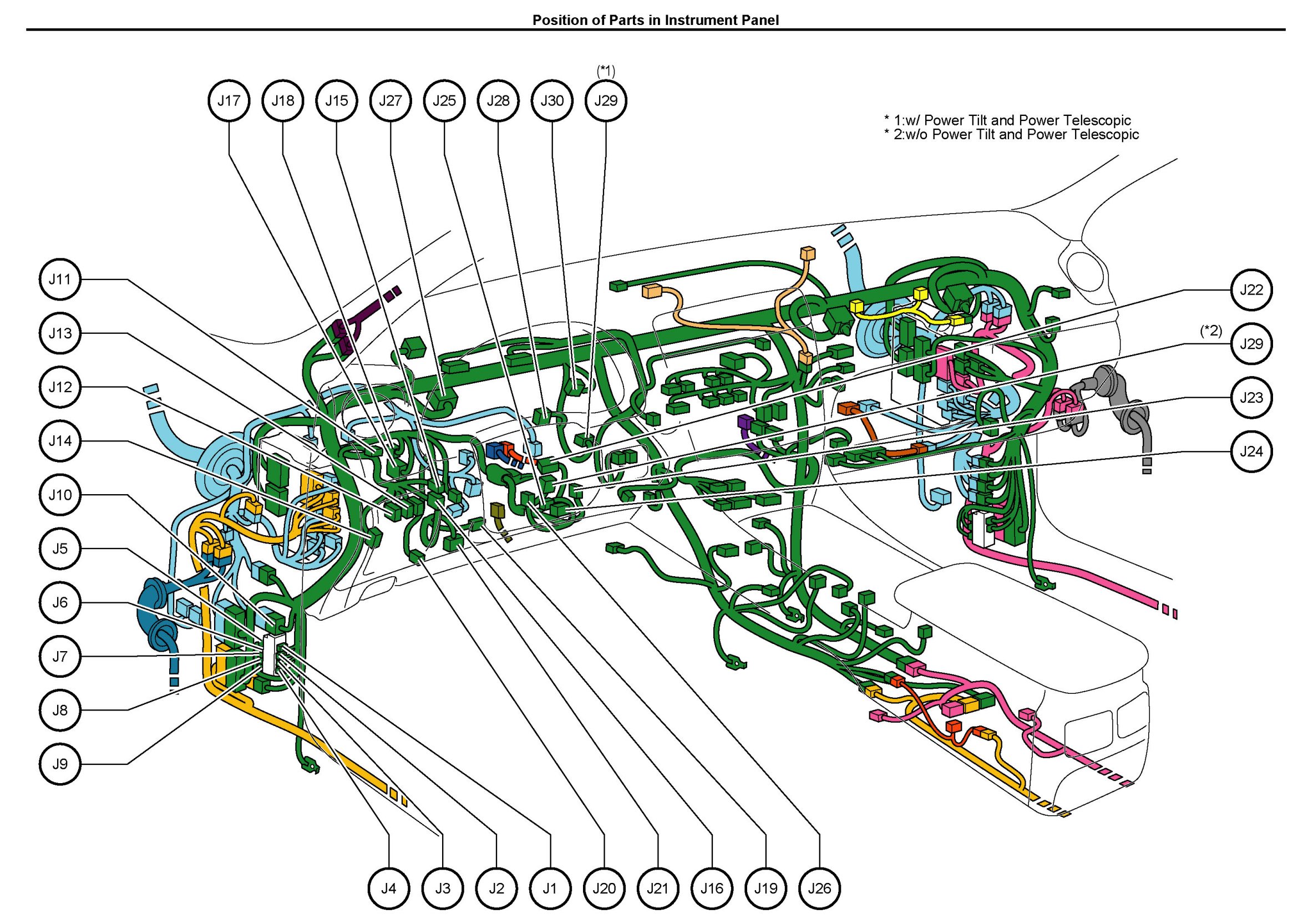 Position of Parts in Instrument Panel

(*1)

J17 J18 J15 J27 J25 J28 J30 J29

* 1:w/ Power Tilt and Power Telescopic
* 2:w/o Power Tilt and Power Telescopic

J11

J13

J12

J14

J10

J5

J6

J7

J8

J9

J22

(*2)
J29

J23

J24

J4 J3 J2 J1 J20 J21 J16 J19 J26