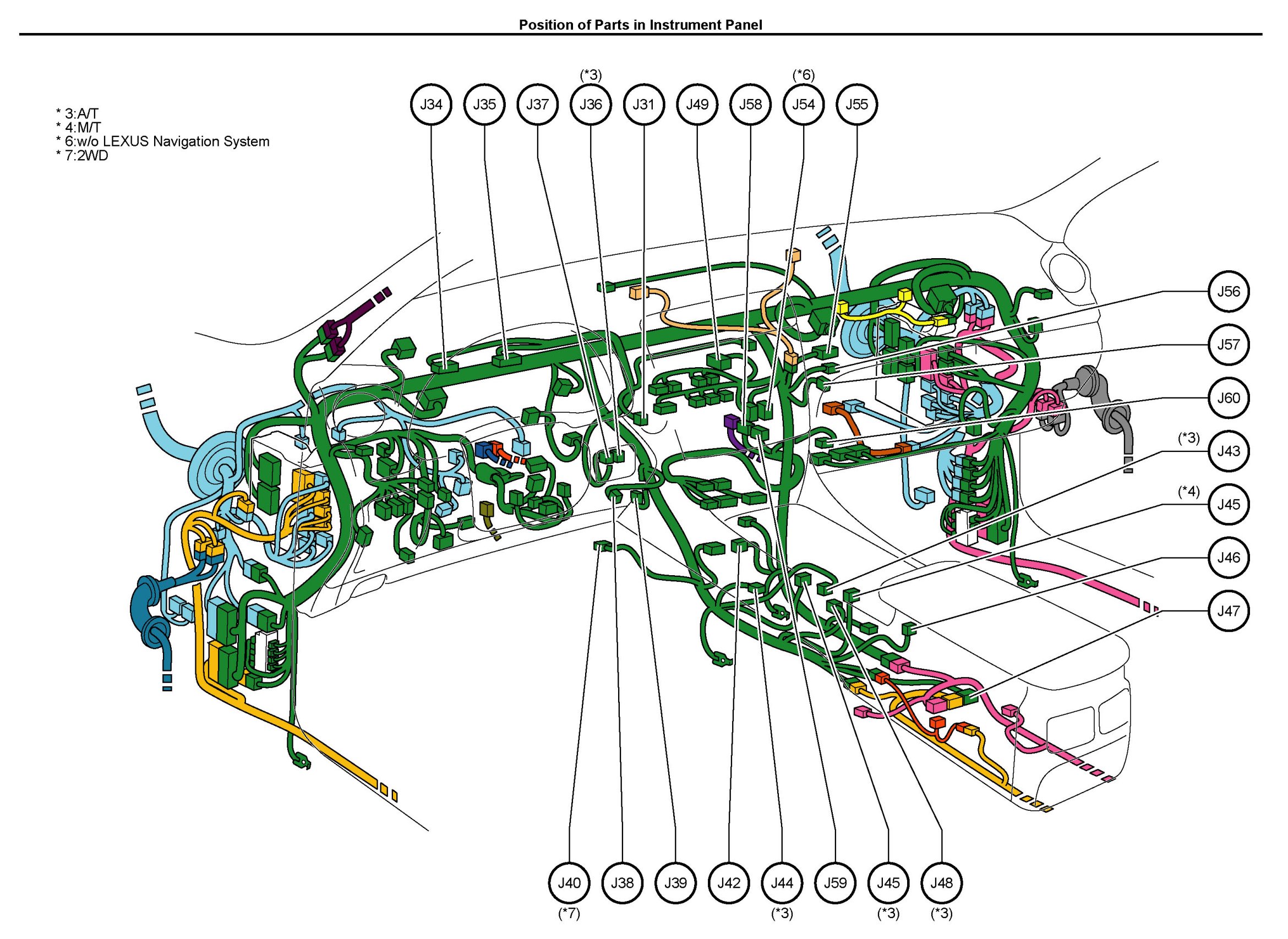 Position of Parts in Instrument Panel

* 3:A/T
* 4:M/T
* 6:w/o LEXUS Navigation System
* 7:2WD

(*3) (*6)
J34 J35 J37 J36 J31 J49 J58 J54 J55

J56
J57
J60
(*3)
J43
(*4)
J45
J46
J47

J40 J38 J39 J42 J44 J59 J45 J48
(*7) (*3) (*3) (*3)