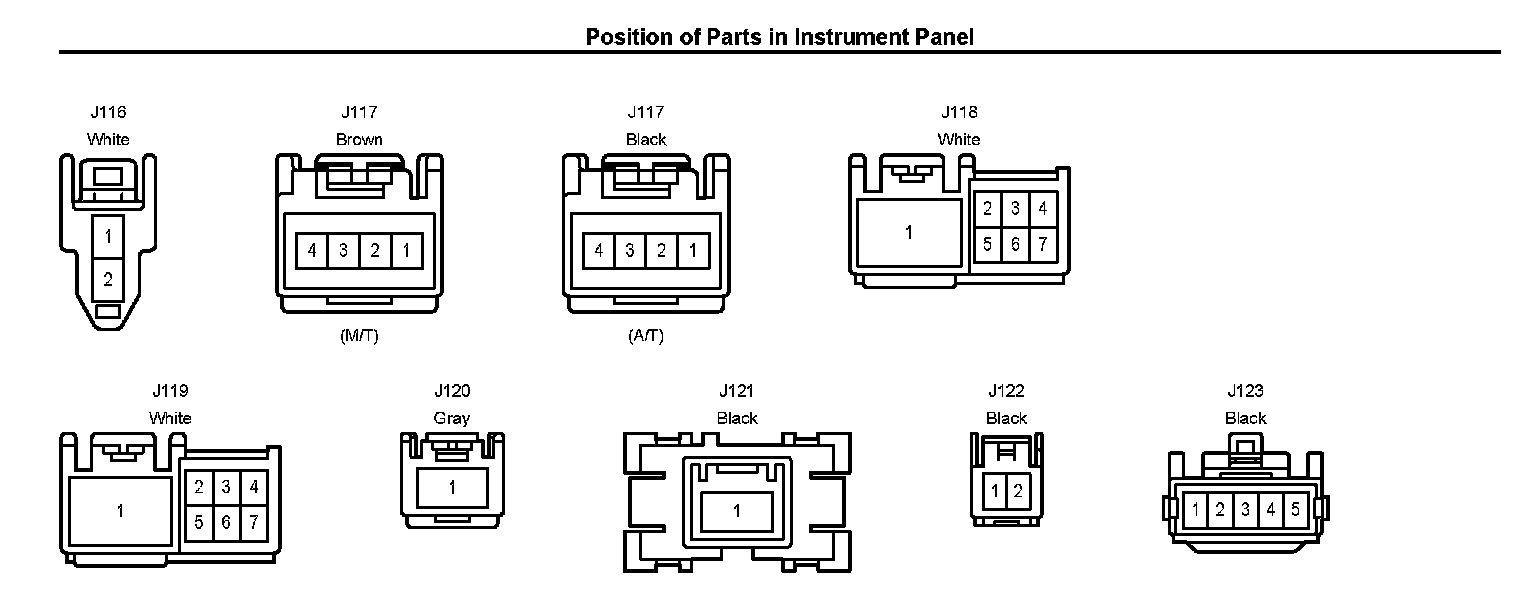 Position of Parts in Instrument Panel

J116
White
1
2

J117
Brown
4 3 2 1
(M/T)

J117
Black
4 3 2 1
(A/T)

J118
White
1
2 3 4
5 6 7

J119
White
1
2 3 4
5 6 7

J120
Gray
1

J121
Black
1

J122
Black
1 2

J123
Black
1 2 3 4 5