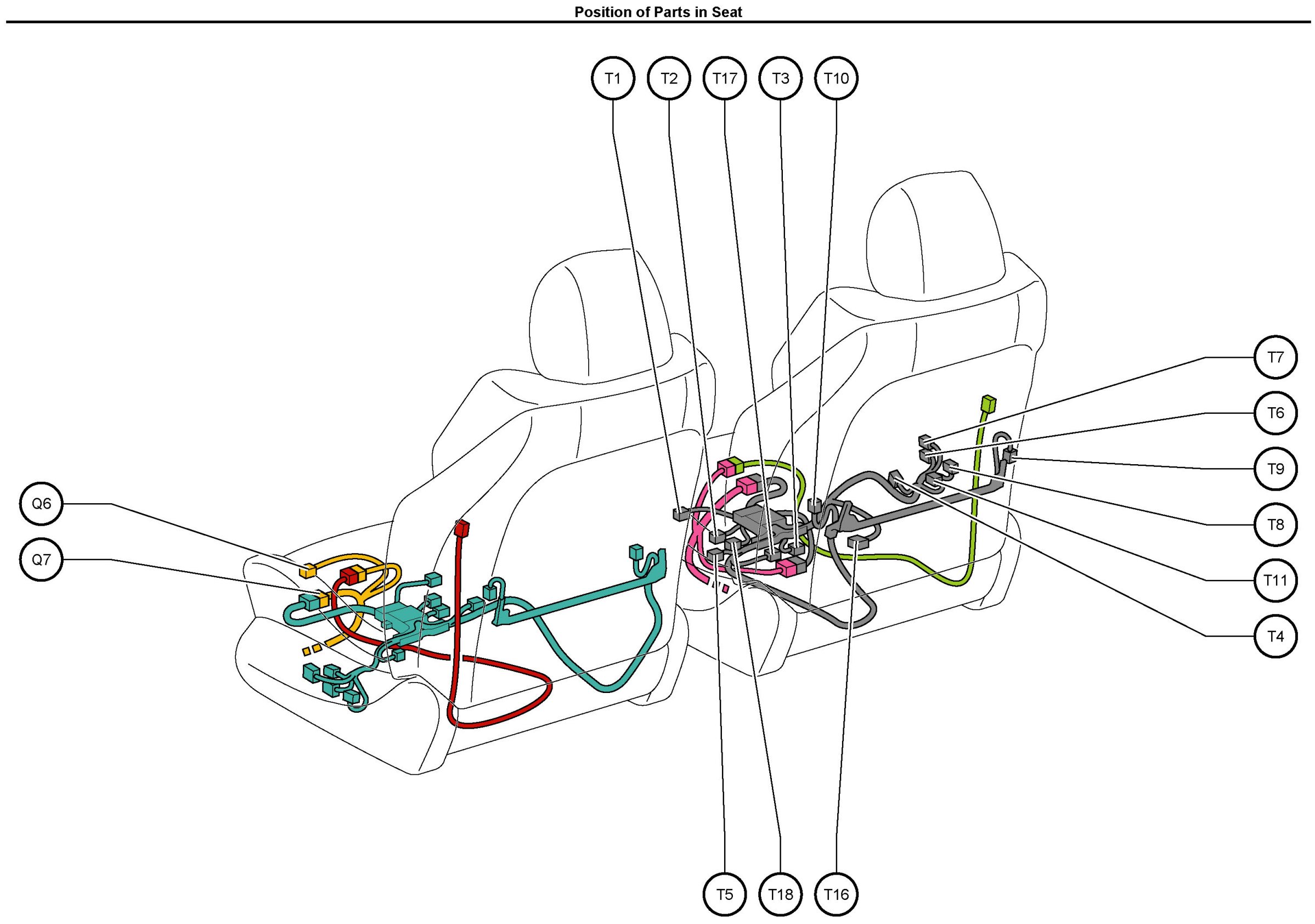 Position of Parts in Seat

T1
T2
T17
T3
T10

T7
T6
T9
T8
T11
T4

Q6
Q7

T5
T18
T16