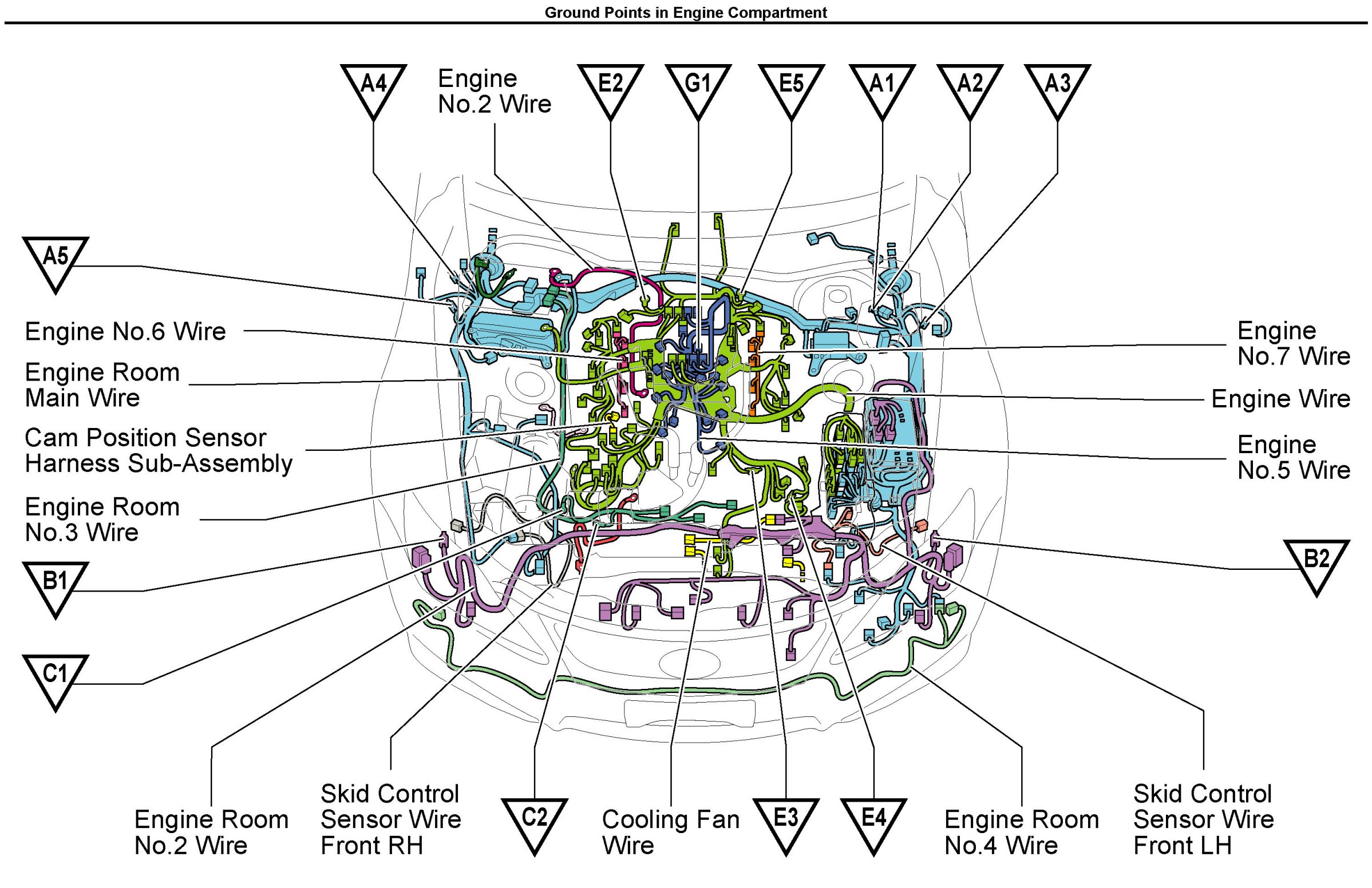 Ground Points in Engine Compartment

A4

Engine No.2 Wire

E2

G1

E5

A1

A2

A3

A5

Engine No.6 Wire

Engine Room Main Wire

Cam Position Sensor Harness Sub-Assembly

Engine Room No.3 Wire

B1

C1

Engine No.7 Wire

Engine Wire

Engine No.5 Wire

B2

Engine Room No.2 Wire

Skid Control Sensor Wire Front RH

C2

Cooling Fan Wire

E3

E4

Engine Room No.4 Wire

Skid Control Sensor Wire Front LH