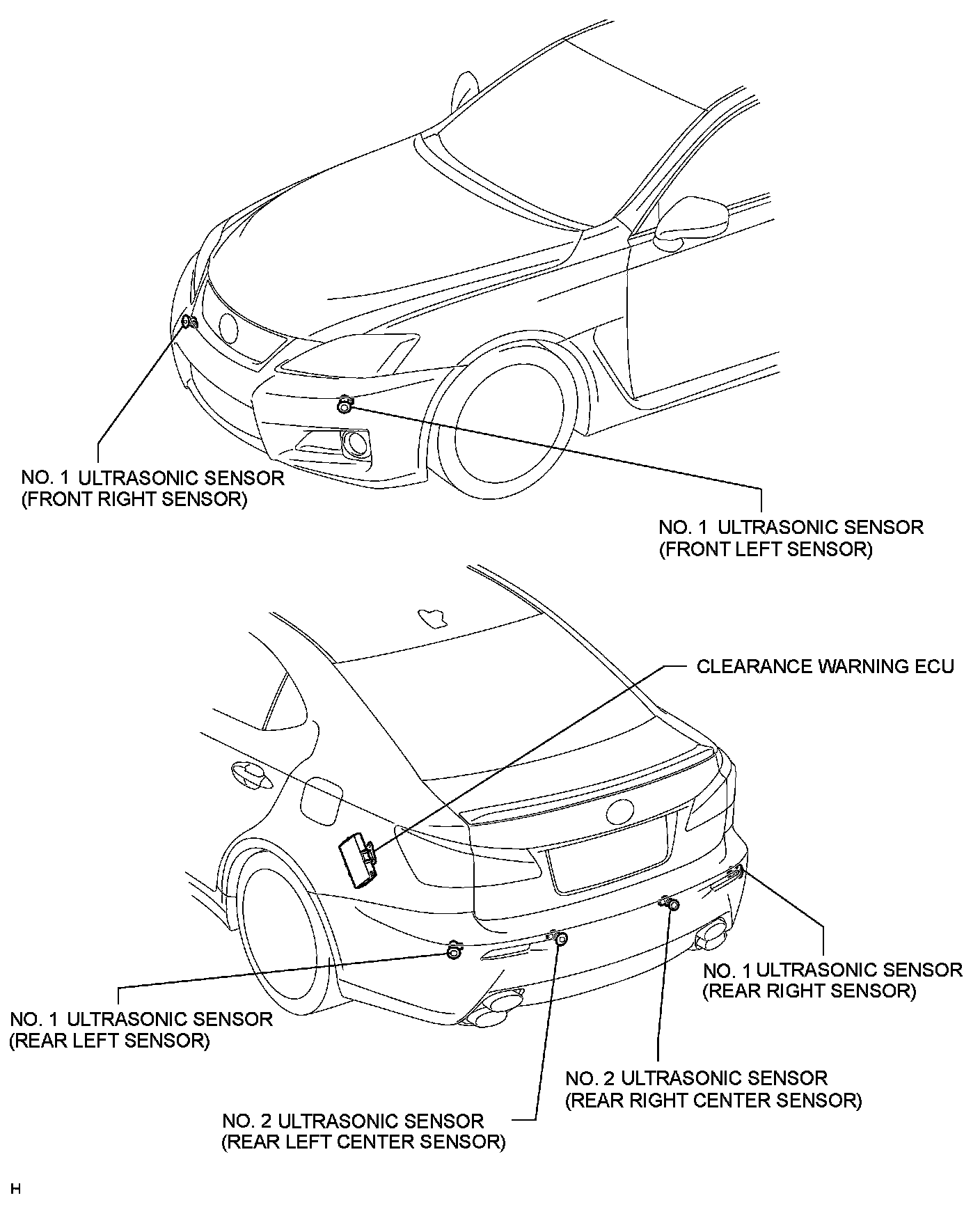 NO. 1 ULTRASONIC SENSOR
(FRONT RIGHT SENSOR)

NO. 1 ULTRASONIC SENSOR
(FRONT LEFT SENSOR)

CLEARANCE WARNING ECU

NO. 1 ULTRASONIC SENSOR
(REAR RIGHT SENSOR)

NO. 1 ULTRASONIC SENSOR
(REAR LEFT SENSOR)

NO. 2 ULTRASONIC SENSOR
(REAR RIGHT CENTER SENSOR)

NO. 2 ULTRASONIC SENSOR
(REAR LEFT CENTER SENSOR)

H