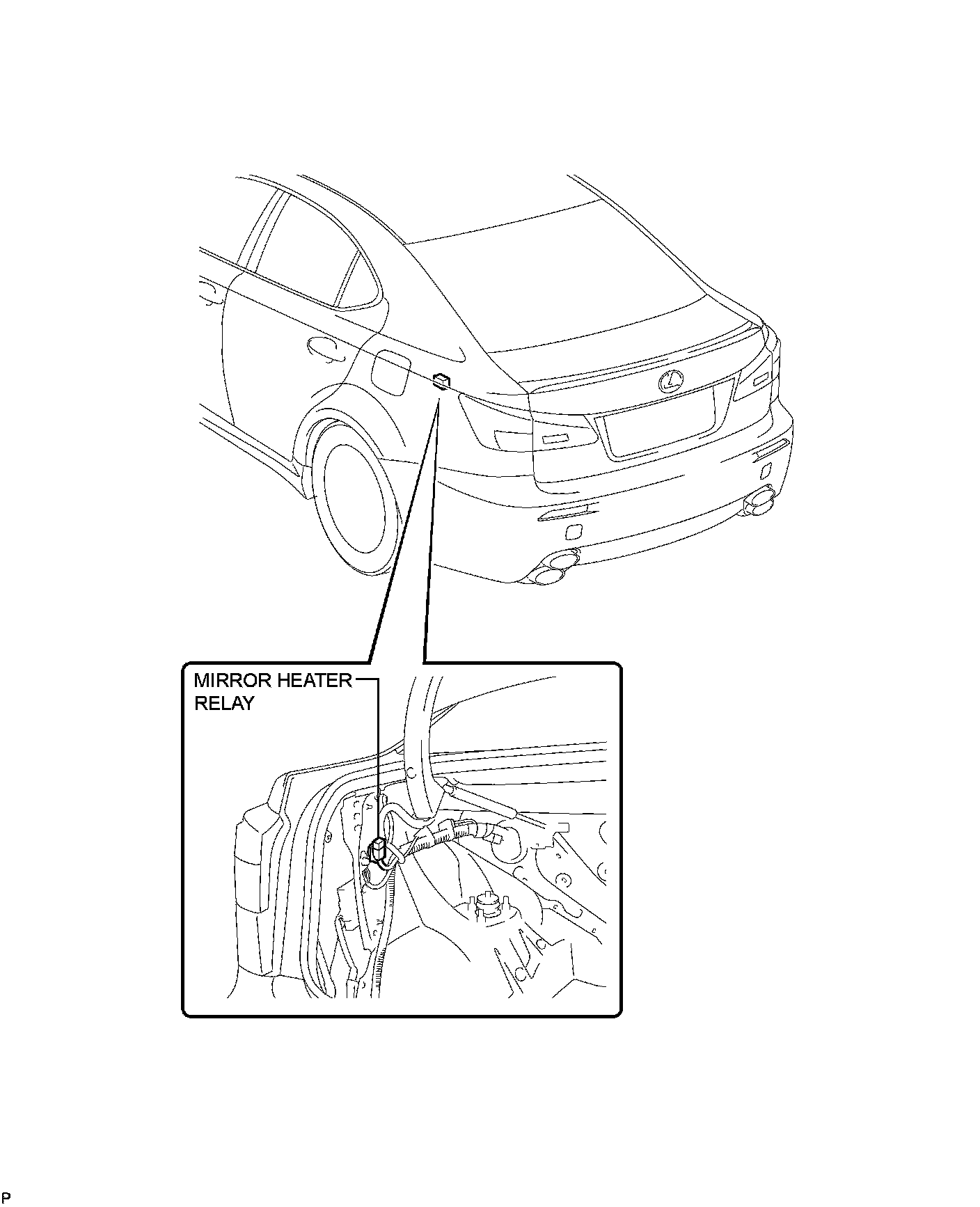 MIRROR HEATER RELAY

P