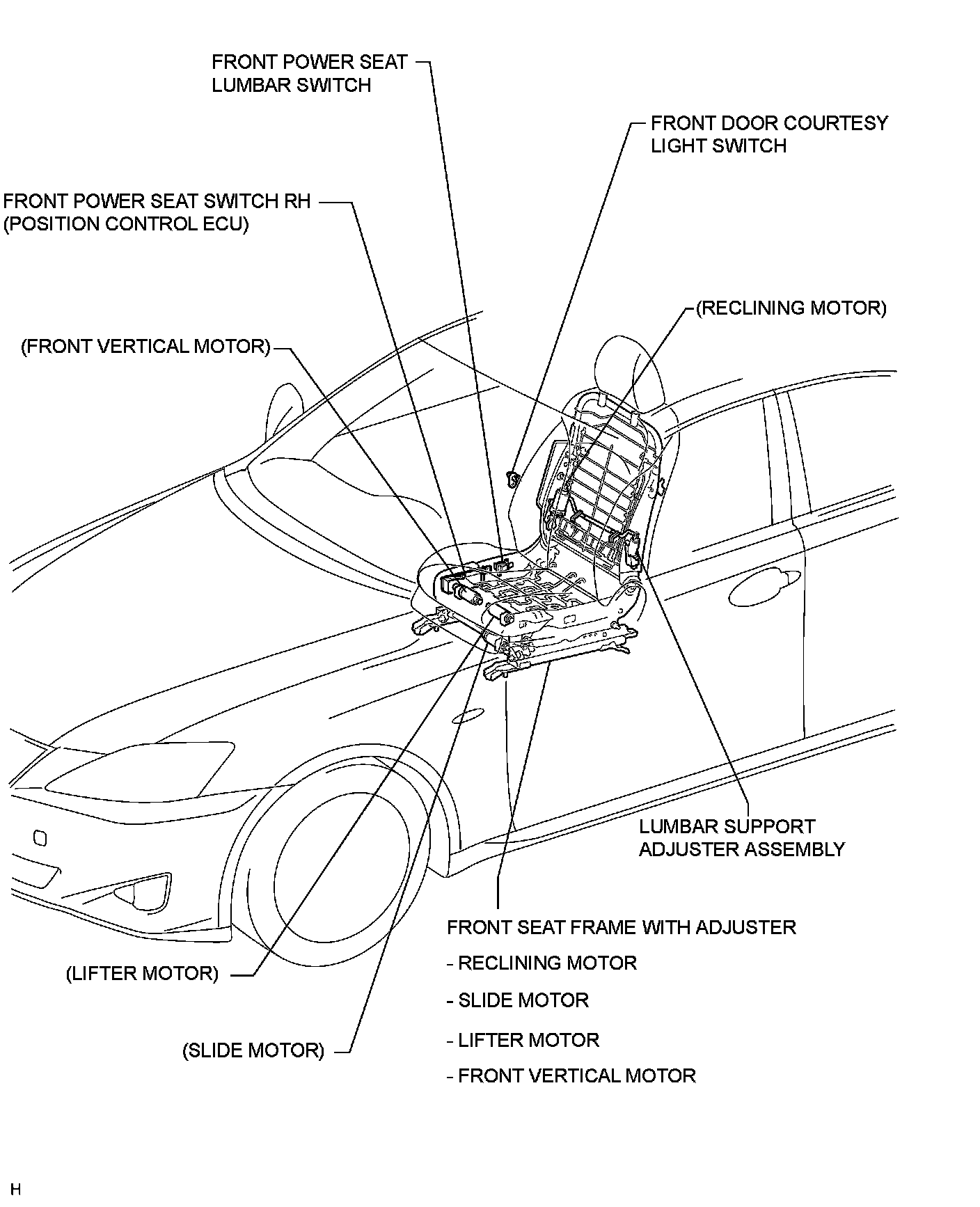 FRONT POWER SEAT
LUMBAR SWITCH

FRONT DOOR COURTESY
LIGHT SWITCH

FRONT POWER SEAT SWITCH RH
(POSITION CONTROL ECU)

(RECLINING MOTOR)

(FRONT VERTICAL MOTOR)

LUMBAR SUPPORT
ADJUSTER ASSEMBLY

FRONT SEAT FRAME WITH ADJUSTER
- RECLINING MOTOR
- SLIDE MOTOR
- LIFTER MOTOR
- FRONT VERTICAL MOTOR

(LIFTER MOTOR)

(SLIDE MOTOR)

H