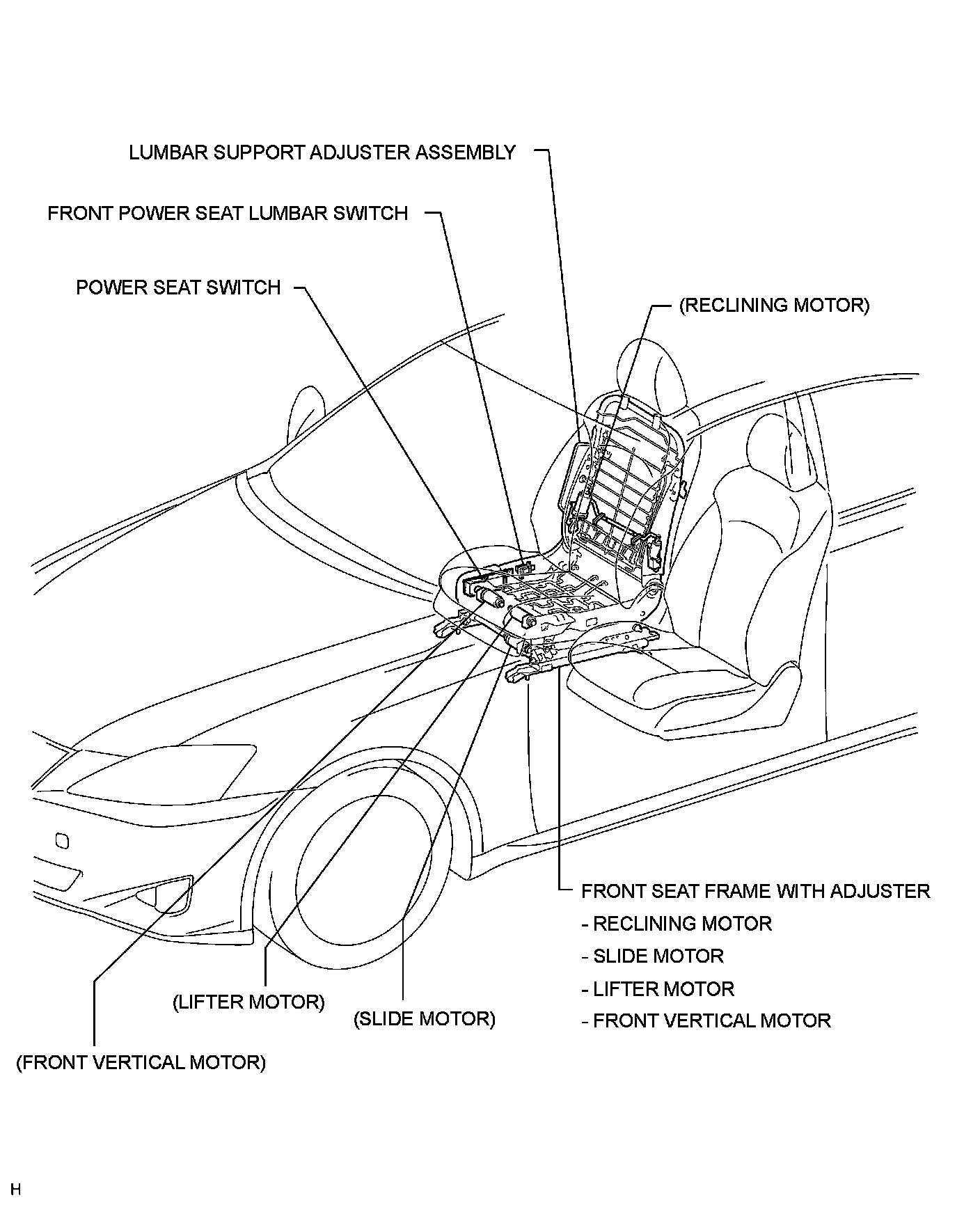 LUMBAR SUPPORT ADJUSTER ASSEMBLY

FRONT POWER SEAT LUMBAR SWITCH

POWER SEAT SWITCH

(RECLINING MOTOR)

FRONT SEAT FRAME WITH ADJUSTER
- RECLINING MOTOR
- SLIDE MOTOR
- LIFTER MOTOR
- FRONT VERTICAL MOTOR

(LIFTER MOTOR)

(SLIDE MOTOR)

(FRONT VERTICAL MOTOR)

H