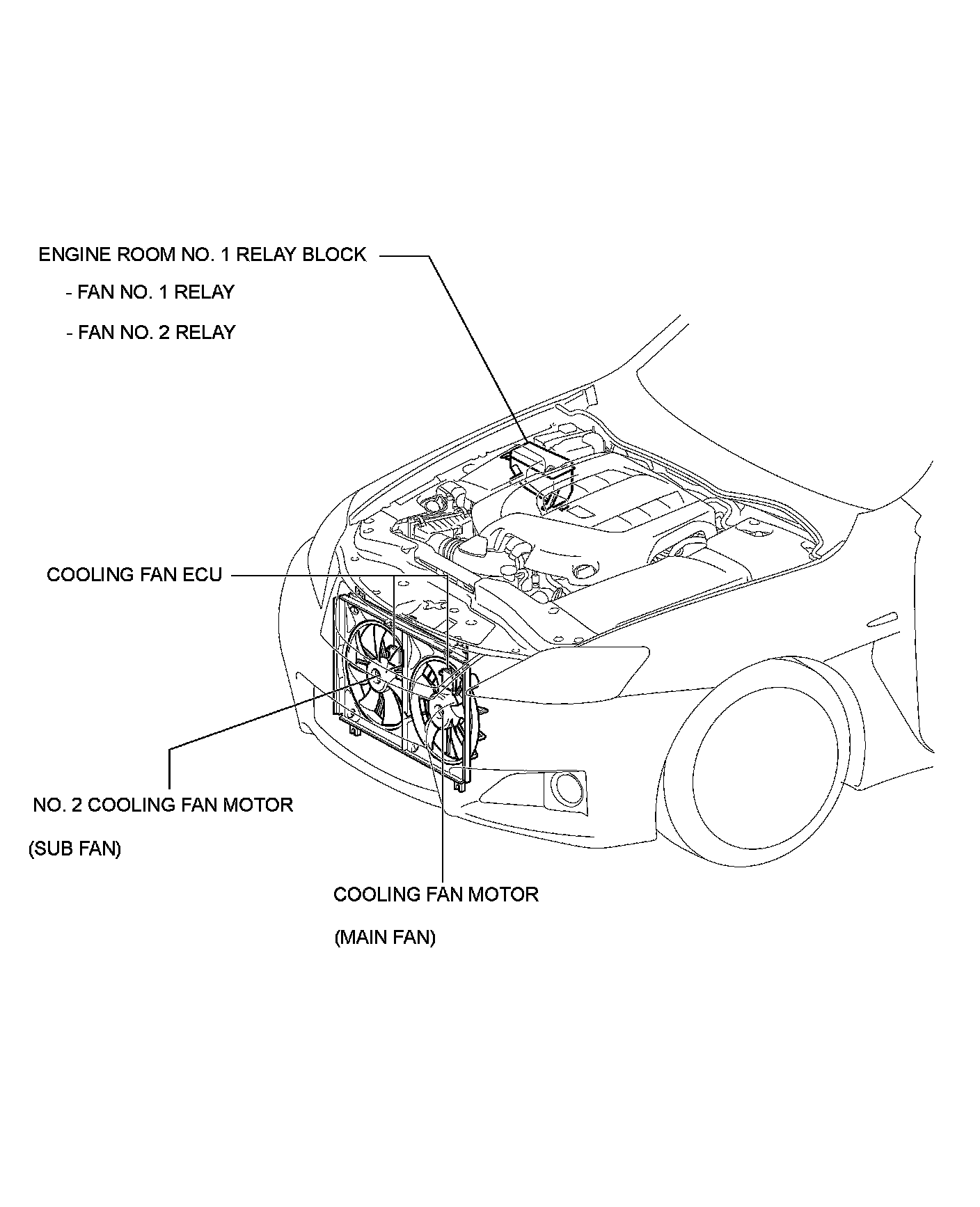 ENGINE ROOM NO. 1 RELAY BLOCK

- FAN NO. 1 RELAY

- FAN NO. 2 RELAY

COOLING FAN ECU

NO. 2 COOLING FAN MOTOR

(SUB FAN)

COOLING FAN MOTOR

(MAIN FAN)