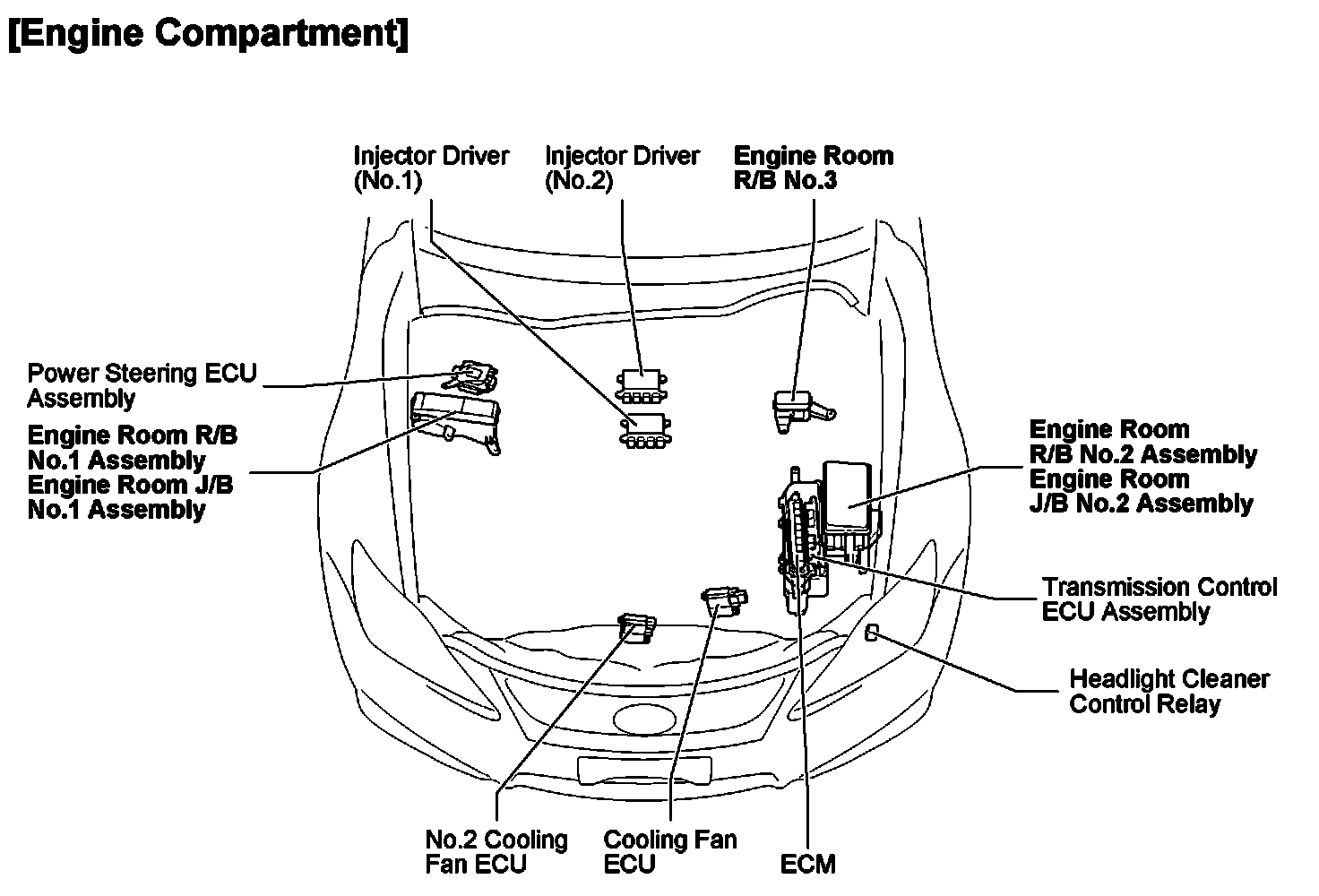 [Engine Compartment]

Injector Driver (No.1)

Injector Driver (No.2)

Engine Room R/B No.3

Power Steering ECU Assembly

Engine Room R/B No.1 Assembly
Engine Room J/B No.1 Assembly

Engine Room R/B No.2 Assembly
Engine Room J/B No.2 Assembly

Transmission Control ECU Assembly

Headlight Cleaner Control Relay

No.2 Cooling Fan ECU

Cooling Fan ECU

ECM