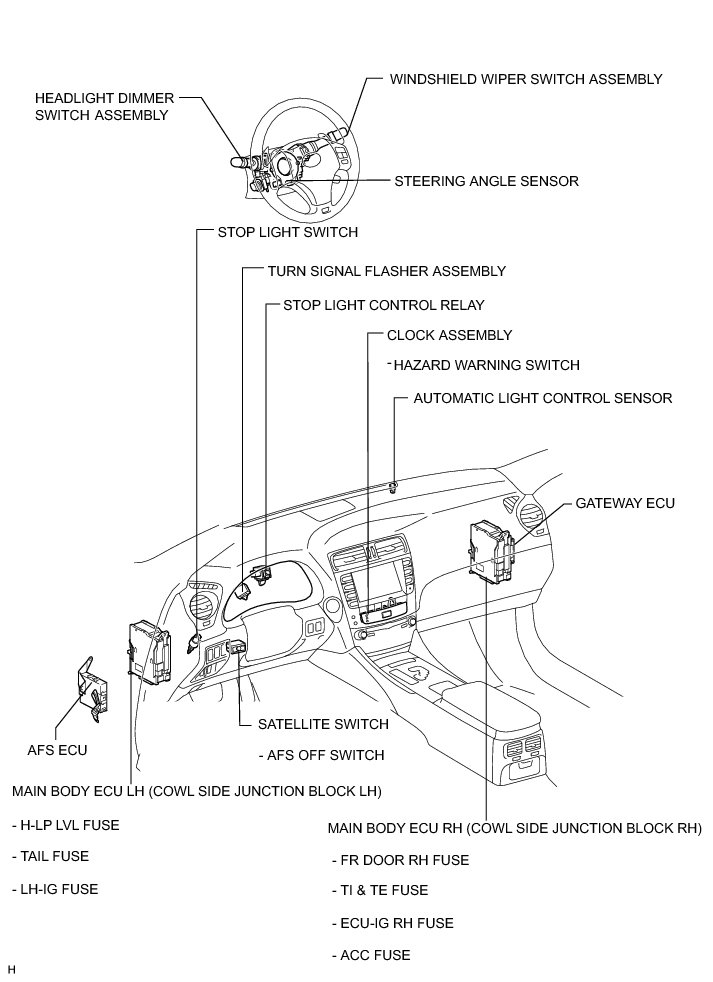 HEADLIGHT DIMMER SWITCH ASSEMBLY

WINDSHIELD WIPER SWITCH ASSEMBLY

STEERING ANGLE SENSOR

STOP LIGHT SWITCH

TURN SIGNAL FLASHER ASSEMBLY

STOP LIGHT CONTROL RELAY

CLOCK ASSEMBLY

- HAZARD WARNING SWITCH

AUTOMATIC LIGHT CONTROL SENSOR

GATEWAY ECU

SATELLITE SWITCH

- AFS OFF SWITCH

AFS ECU

MAIN BODY ECU LH (COWL SIDE JUNCTION BLOCK LH)

- H-LP LVL FUSE

- TAIL FUSE

- LH-IG FUSE

MAIN BODY ECU RH (COWL SIDE JUNCTION BLOCK RH)

- FR DOOR RH FUSE

- TI & TE FUSE

- ECU-IG RH FUSE

- ACC FUSE

H