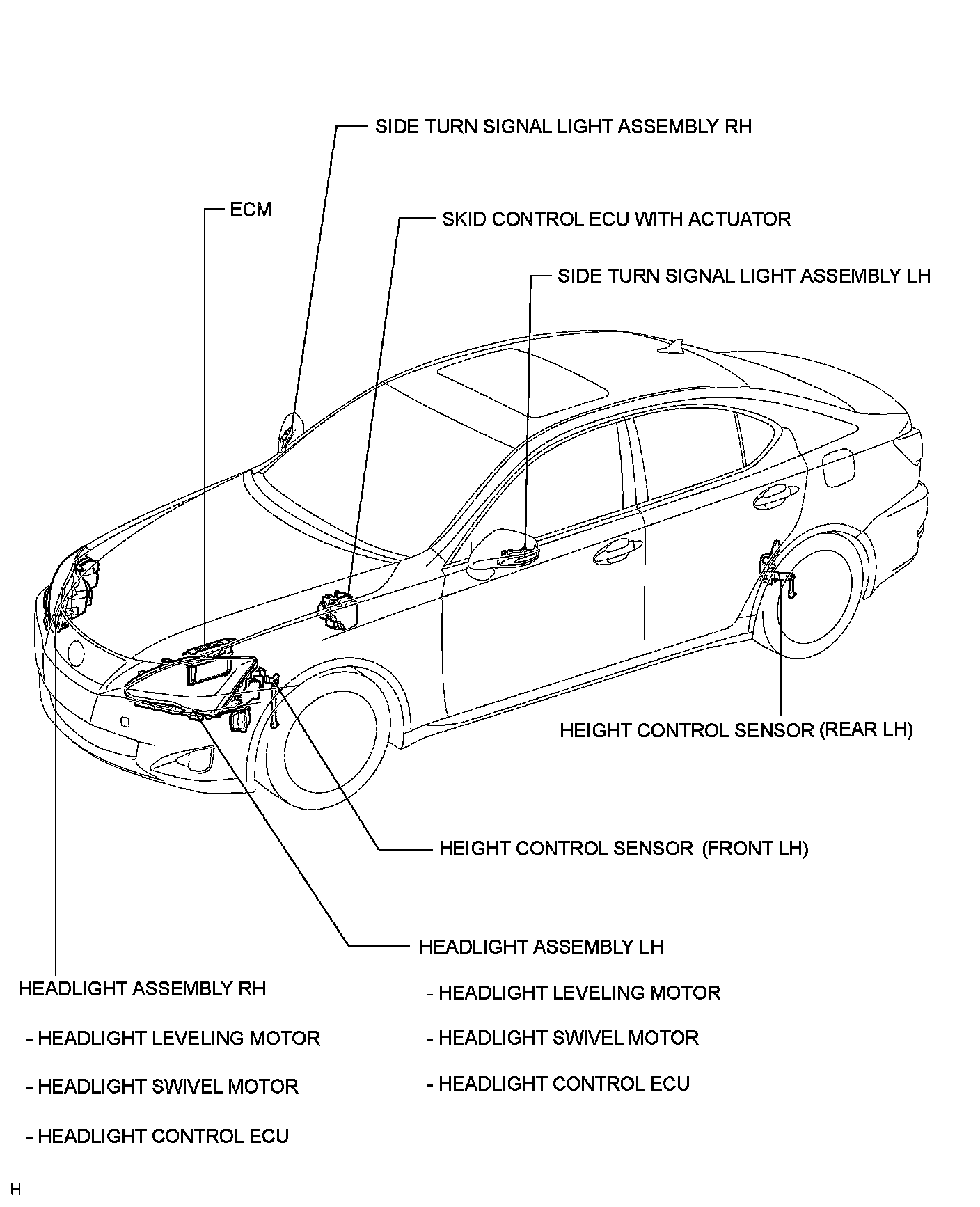 SIDE TURN SIGNAL LIGHT ASSEMBLY RH

ECM

SKID CONTROL ECU WITH ACTUATOR

SIDE TURN SIGNAL LIGHT ASSEMBLY LH

HEIGHT CONTROL SENSOR (REAR LH)

HEIGHT CONTROL SENSOR (FRONT LH)

HEADLIGHT ASSEMBLY LH

- HEADLIGHT LEVELING MOTOR

- HEADLIGHT SWIVEL MOTOR

- HEADLIGHT CONTROL ECU

HEADLIGHT ASSEMBLY RH

- HEADLIGHT LEVELING MOTOR

- HEADLIGHT SWIVEL MOTOR

- HEADLIGHT CONTROL ECU

H