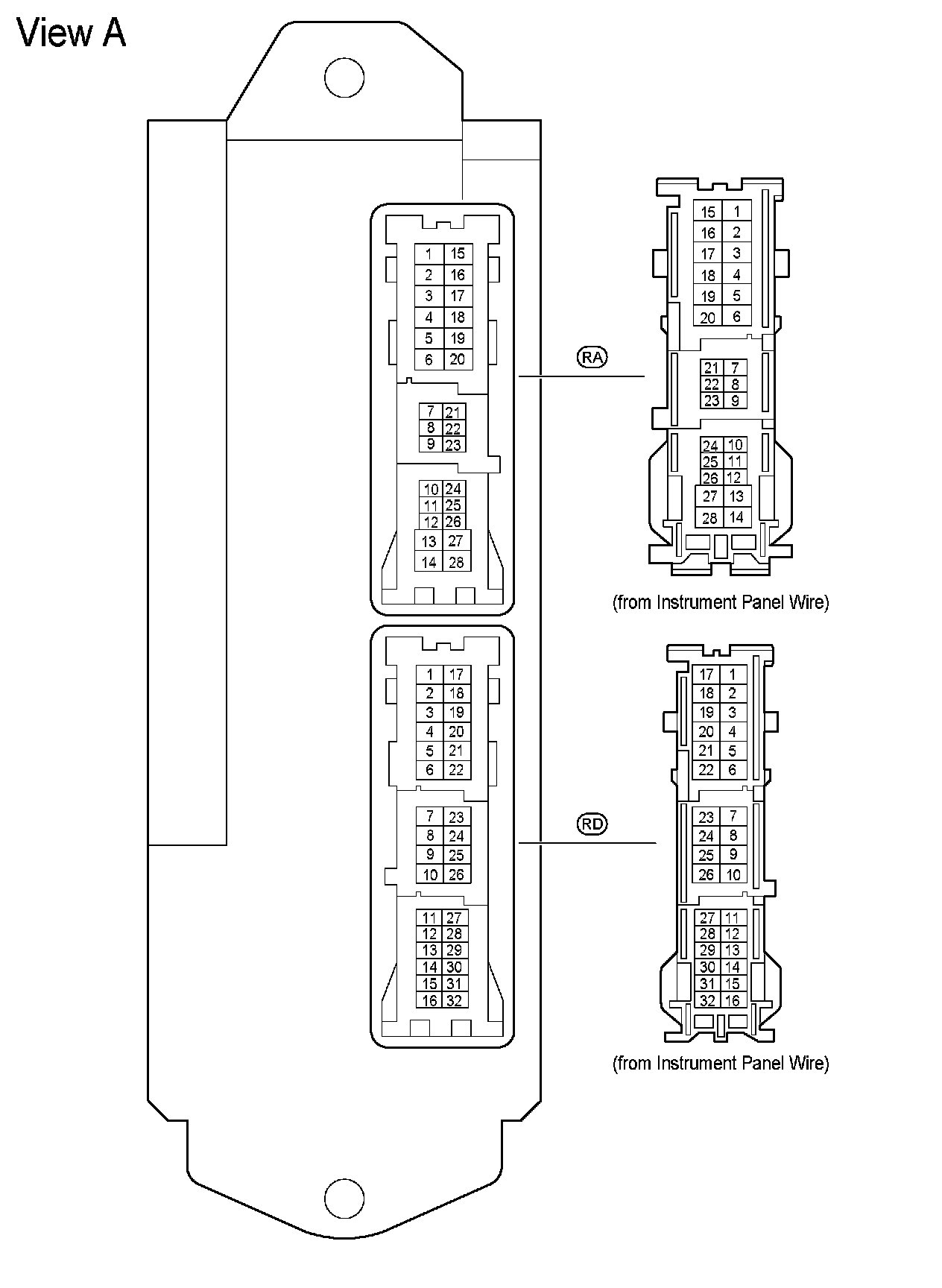 View A

| 1 | 15 |
|---|---|
| 2 | 16 |
| 3 | 17 |
| 4 | 18 |
| 5 | 19 |
| 6 | 20 |

| 7 | 21 |
|---|---|
| 8 | 22 |
| 9 | 23 |

| 10 | 24 |
|---|---|
| 11 | 25 |
| 12 | 26 |
| 13 | 27 |
| 14 | 28 |

RA

| 15 | 1 |
|---|---|
| 16 | 2 |
| 17 | 3 |
| 18 | 4 |
| 19 | 5 |
| 20 | 6 |

| 21 | 7 |
|---|---|
| 22 | 8 |
| 23 | 9 |

| 24 | 10 |
|---|---|
| 25 | 11 |
| 26 | 12 |
| 27 | 13 |
| 28 | 14 |

(from Instrument Panel Wire)

| 1 | 17 |
|---|---|
| 2 | 18 |
| 3 | 19 |
| 4 | 20 |
| 5 | 21 |
| 6 | 22 |

| 7 | 23 |
|---|---|
| 8 | 24 |
| 9 | 25 |
| 10 | 26 |

| 11 | 27 |
|---|---|
| 12 | 28 |
| 13 | 29 |
| 14 | 30 |
| 15 | 31 |
| 16 | 32 |

RD

| 17 | 1 |
|---|---|
| 18 | 2 |
| 19 | 3 |
| 20 | 4 |
| 21 | 5 |
| 22 | 6 |

| 23 | 7 |
|---|---|
| 24 | 8 |
| 25 | 9 |
| 26 | 10 |

| 27 | 11 |
|---|---|
| 28 | 12 |
| 29 | 13 |
| 30 | 14 |
| 31 | 15 |
| 32 | 16 |

(from Instrument Panel Wire)