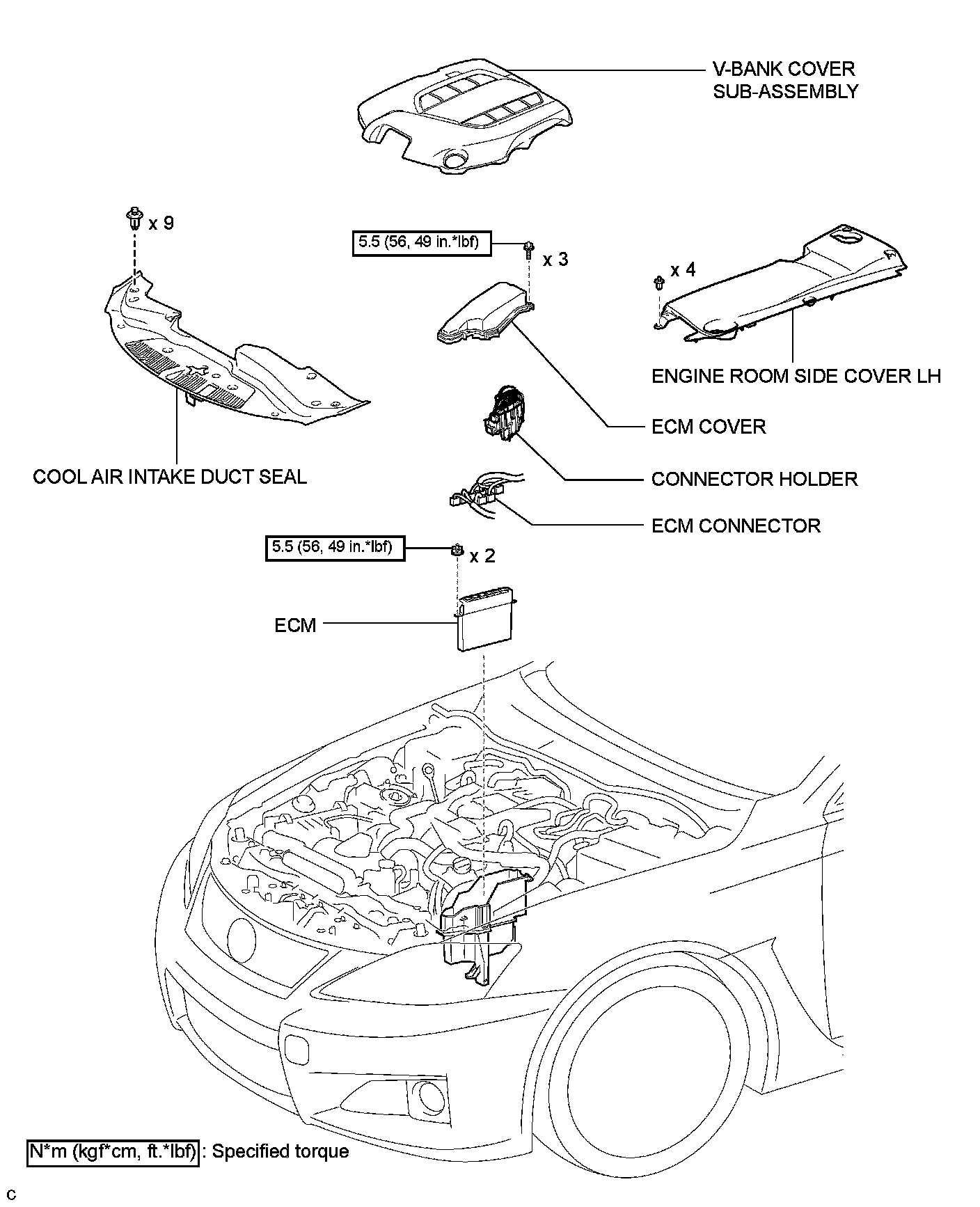 V-BANK COVER SUB-ASSEMBLY

x 9

5.5 (56, 49 in.*lbf)

x 3

x 4

ENGINE ROOM SIDE COVER LH

ECM COVER

COOL AIR INTAKE DUCT SEAL

CONNECTOR HOLDER

ECM CONNECTOR

5.5 (56, 49 in.*lbf)

x 2

ECM

N*m (kgf*cm, ft.*lbf) : Specified torque

C