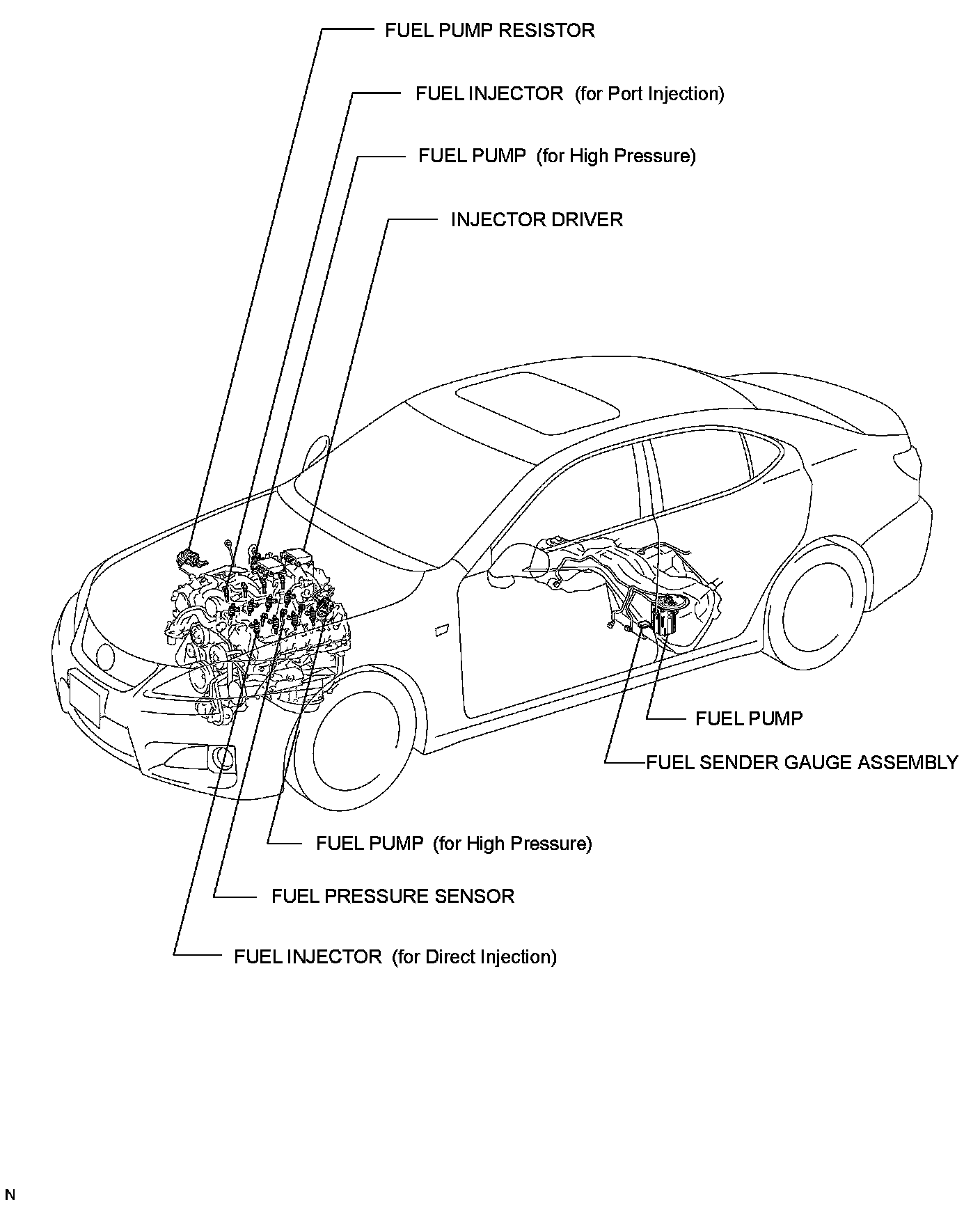 FUEL PUMP RESISTOR

FUEL INJECTOR (for Port Injection)

FUEL PUMP (for High Pressure)

INJECTOR DRIVER

FUEL PUMP

FUEL SENDER GAUGE ASSEMBLY

FUEL PUMP (for High Pressure)

FUEL PRESSURE SENSOR

FUEL INJECTOR (for Direct Injection)

N