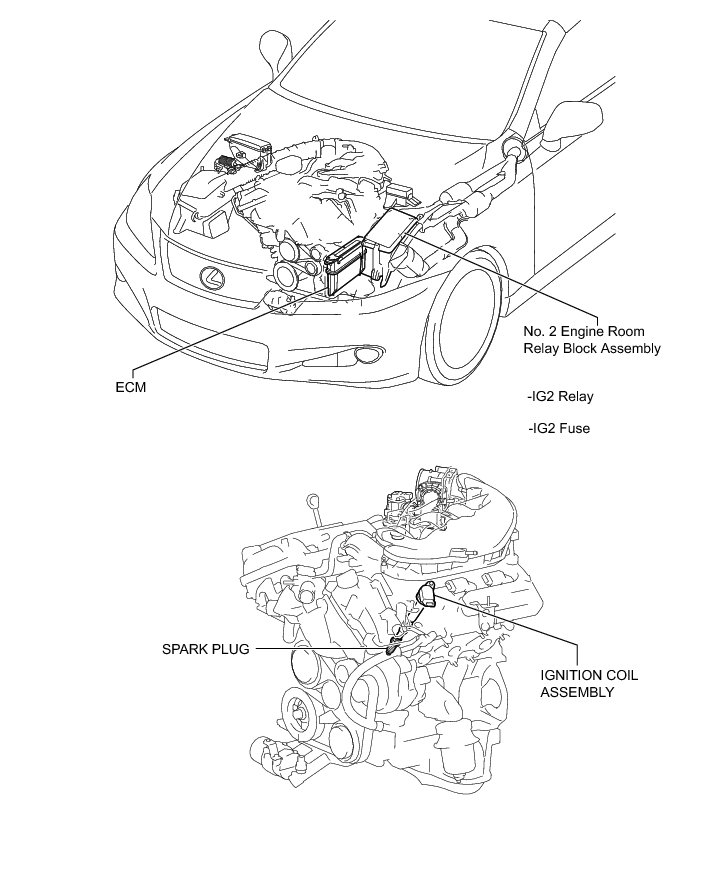 No. 2 Engine Room
Relay Block Assembly

ECM

-IG2 Relay

-IG2 Fuse

SPARK PLUG

IGNITION COIL
ASSEMBLY