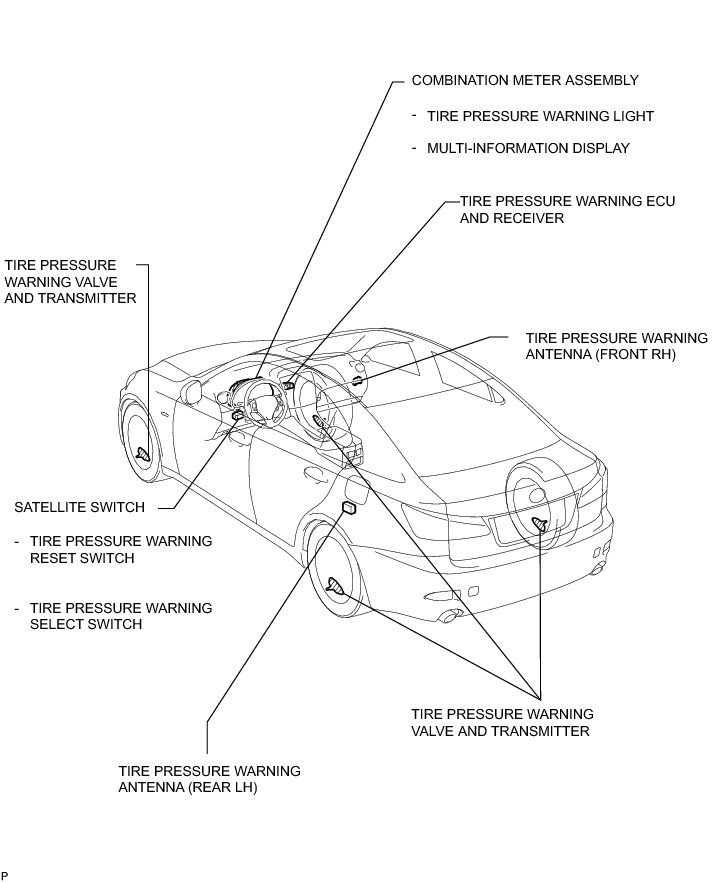 COMBINATION METER ASSEMBLY

- TIRE PRESSURE WARNING LIGHT

- MULTI-INFORMATION DISPLAY

TIRE PRESSURE WARNING ECU AND RECEIVER

TIRE PRESSURE WARNING VALVE AND TRANSMITTER

TIRE PRESSURE WARNING ANTENNA (FRONT RH)

SATELLITE SWITCH

- TIRE PRESSURE WARNING RESET SWITCH

- TIRE PRESSURE WARNING SELECT SWITCH

TIRE PRESSURE WARNING VALVE AND TRANSMITTER

TIRE PRESSURE WARNING ANTENNA (REAR LH)

P