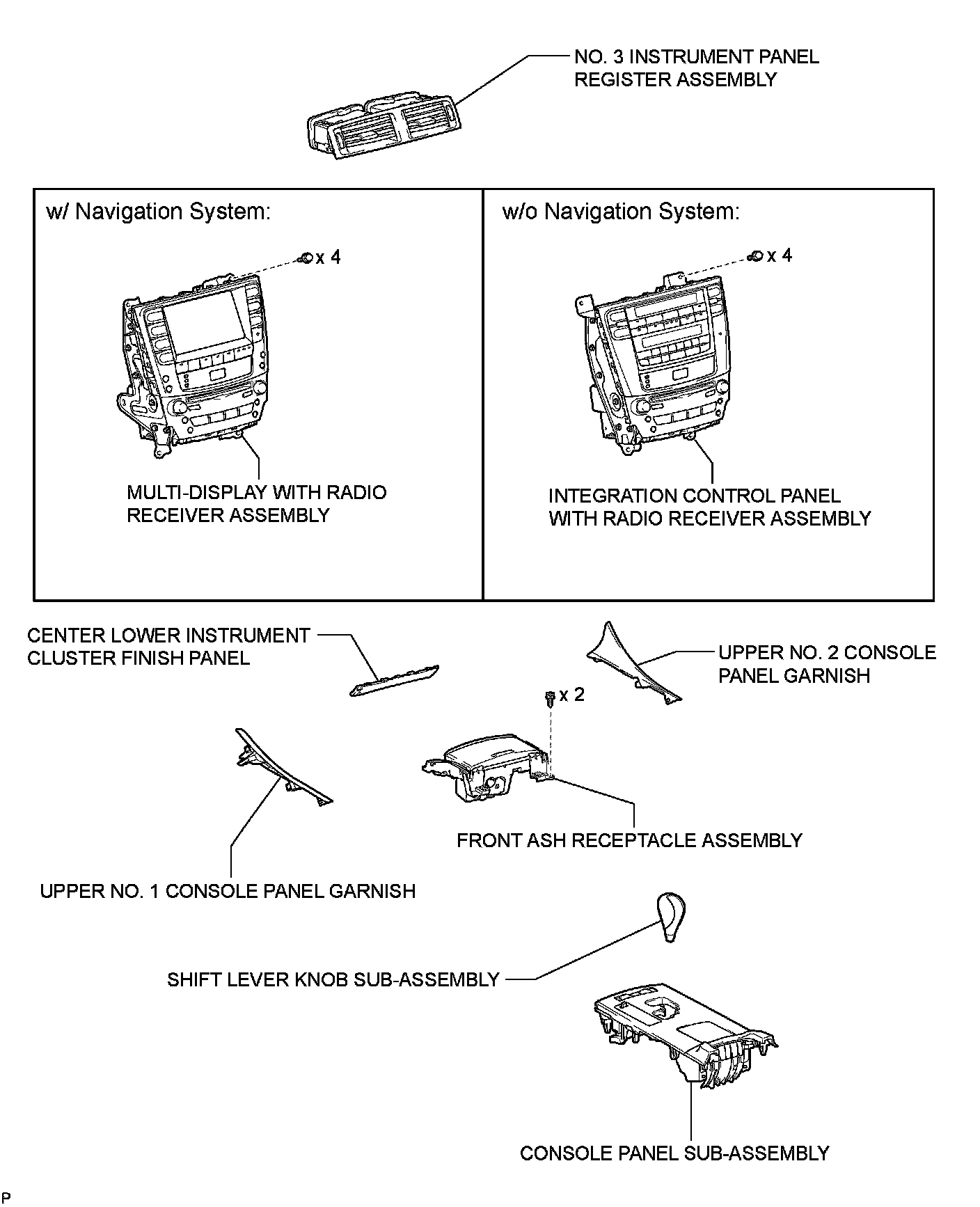 NO. 3 INSTRUMENT PANEL REGISTER ASSEMBLY

w/ Navigation System:

x 4

MULTI-DISPLAY WITH RADIO RECEIVER ASSEMBLY

w/o Navigation System:

x 4

INTEGRATION CONTROL PANEL WITH RADIO RECEIVER ASSEMBLY

CENTER LOWER INSTRUMENT CLUSTER FINISH PANEL

UPPER NO. 2 CONSOLE PANEL GARNISH

x 2

FRONT ASH RECEPTACLE ASSEMBLY

UPPER NO. 1 CONSOLE PANEL GARNISH

SHIFT LEVER KNOB SUB-ASSEMBLY

CONSOLE PANEL SUB-ASSEMBLY

P