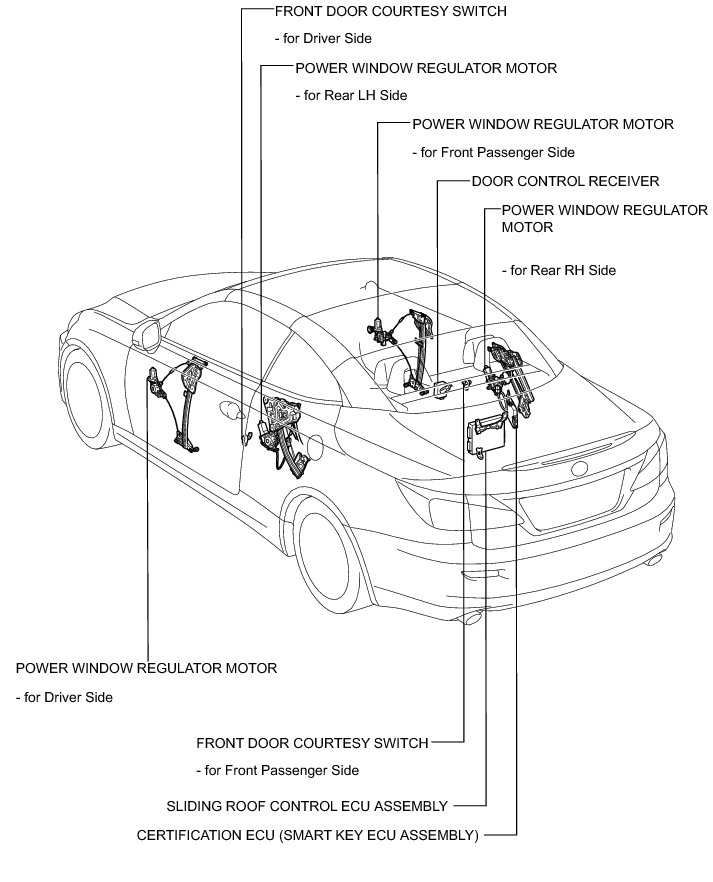 FRONT DOOR COURTESY SWITCH

- for Driver Side

POWER WINDOW REGULATOR MOTOR

- for Rear LH Side

POWER WINDOW REGULATOR MOTOR

- for Front Passenger Side

DOOR CONTROL RECEIVER

POWER WINDOW REGULATOR MOTOR

- for Rear RH Side

POWER WINDOW REGULATOR MOTOR

- for Driver Side

FRONT DOOR COURTESY SWITCH

- for Front Passenger Side

SLIDING ROOF CONTROL ECU ASSEMBLY

CERTIFICATION ECU (SMART KEY ECU ASSEMBLY)