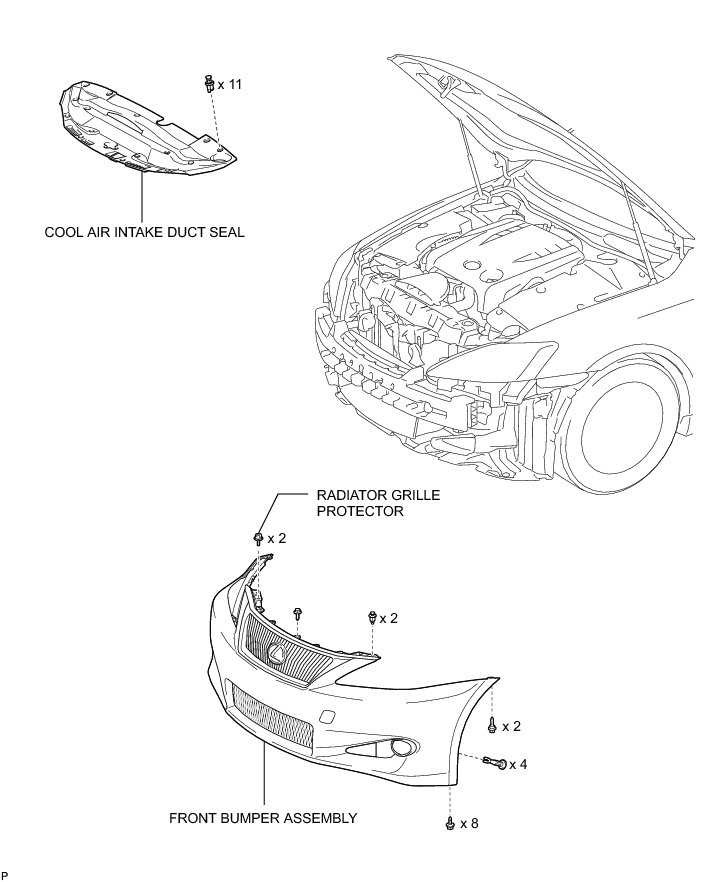 x 11

COOL AIR INTAKE DUCT SEAL

RADIATOR GRILLE PROTECTOR

x 2

x 2

x 2

x 4

FRONT BUMPER ASSEMBLY

x 8

P