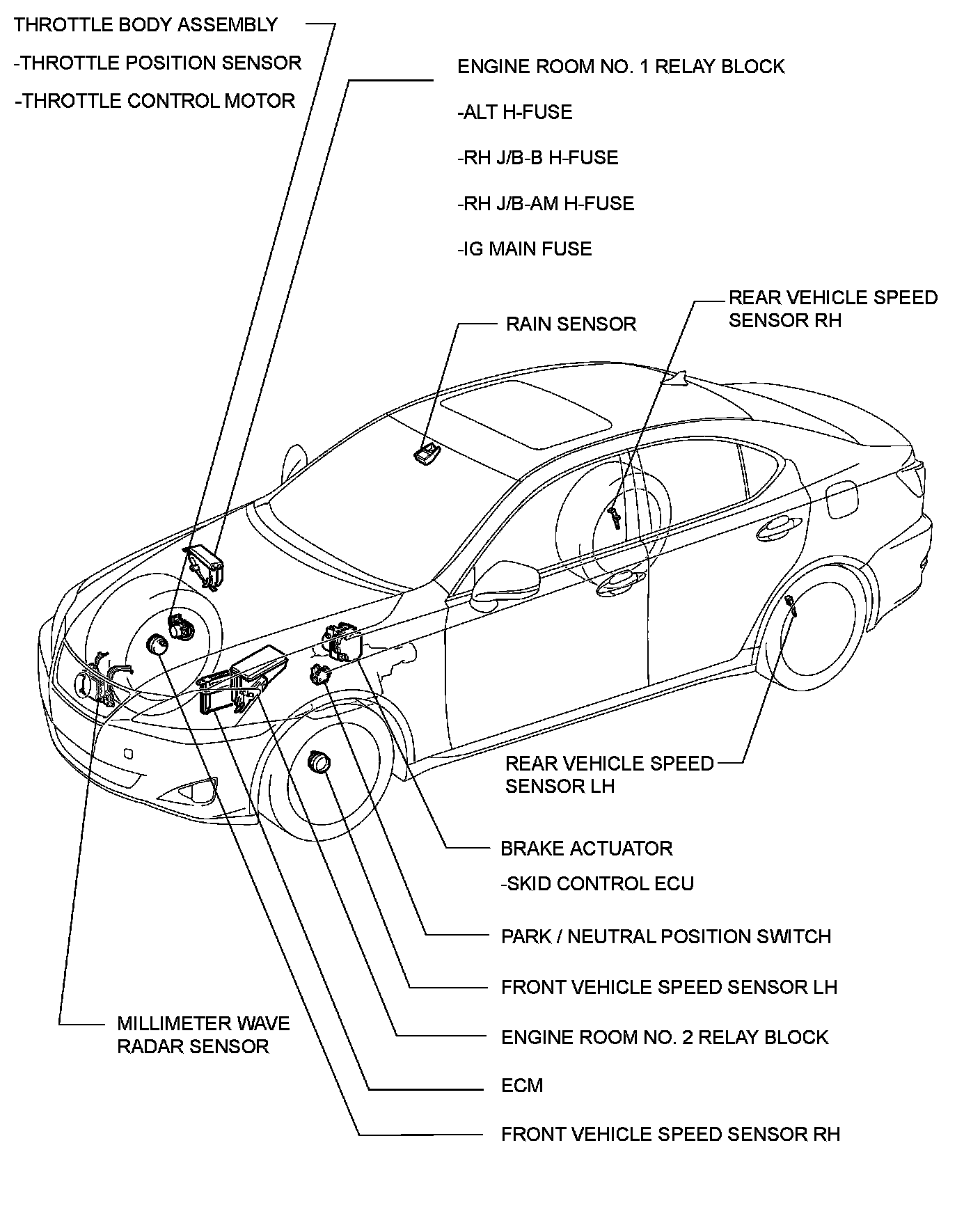 THROTTLE BODY ASSEMBLY
-THROTTLE POSITION SENSOR
-THROTTLE CONTROL MOTOR

ENGINE ROOM NO. 1 RELAY BLOCK
-ALT H-FUSE
-RH J/B-B H-FUSE
-RH J/B-AM H-FUSE
-IG MAIN FUSE

RAIN SENSOR

REAR VEHICLE SPEED SENSOR RH

REAR VEHICLE SPEED SENSOR LH

BRAKE ACTUATOR
-SKID CONTROL ECU

PARK / NEUTRAL POSITION SWITCH

FRONT VEHICLE SPEED SENSOR LH

ENGINE ROOM NO. 2 RELAY BLOCK

ECM

FRONT VEHICLE SPEED SENSOR RH

MILLIMETER WAVE RADAR SENSOR