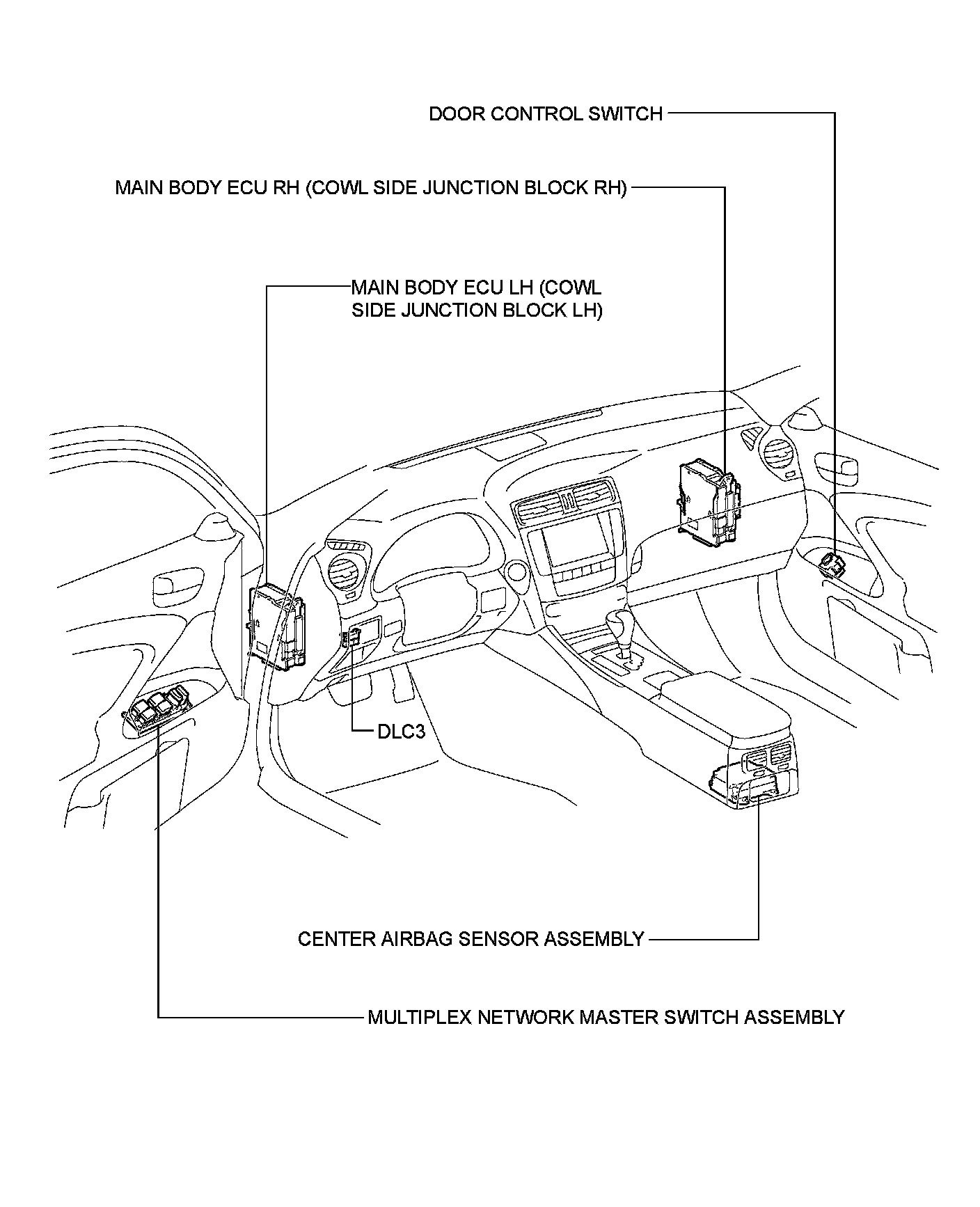 DOOR CONTROL SWITCH

MAIN BODY ECU RH (COWL SIDE JUNCTION BLOCK RH)

MAIN BODY ECU LH (COWL SIDE JUNCTION BLOCK LH)

DLC3

CENTER AIRBAG SENSOR ASSEMBLY

MULTIPLEX NETWORK MASTER SWITCH ASSEMBLY