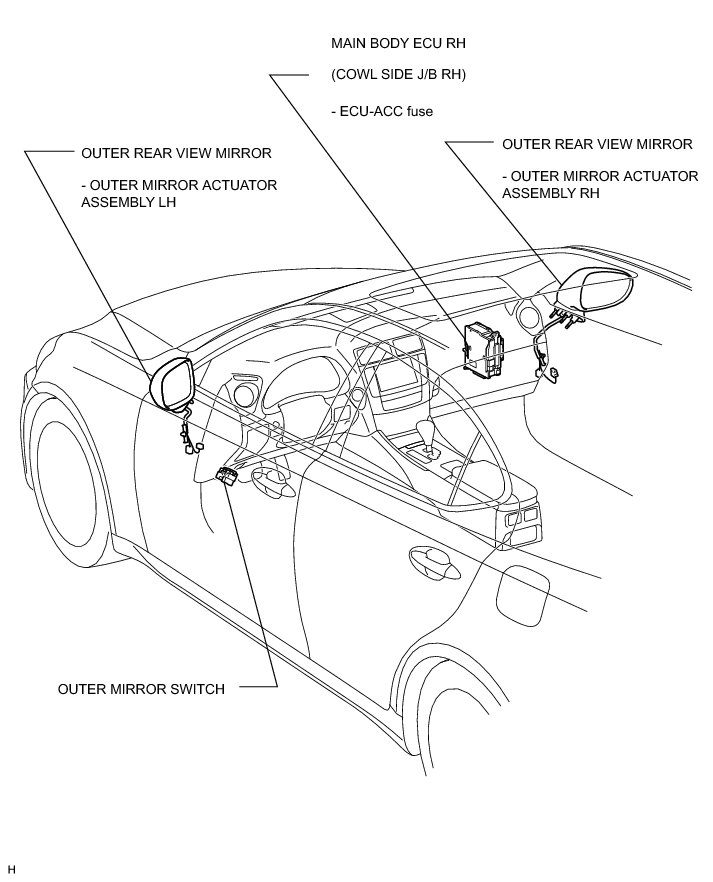 MAIN BODY ECU RH

(COWL SIDE J/B RH)

- ECU-ACC fuse

OUTER REAR VIEW MIRROR

- OUTER MIRROR ACTUATOR ASSEMBLY LH

OUTER REAR VIEW MIRROR

- OUTER MIRROR ACTUATOR ASSEMBLY RH

OUTER MIRROR SWITCH

H