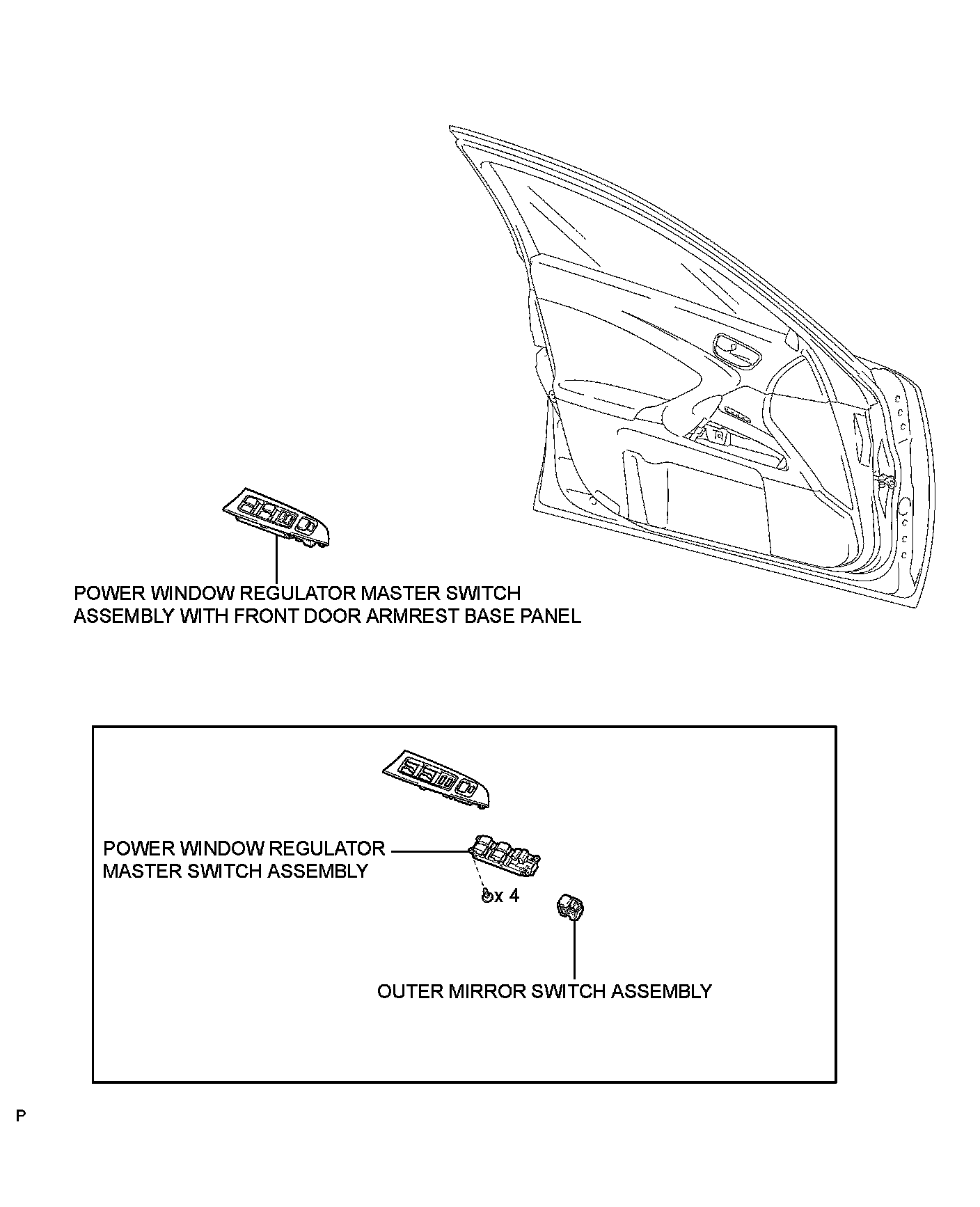 POWER WINDOW REGULATOR MASTER SWITCH ASSEMBLY WITH FRONT DOOR ARMREST BASE PANEL

POWER WINDOW REGULATOR MASTER SWITCH ASSEMBLY

x 4

OUTER MIRROR SWITCH ASSEMBLY

P