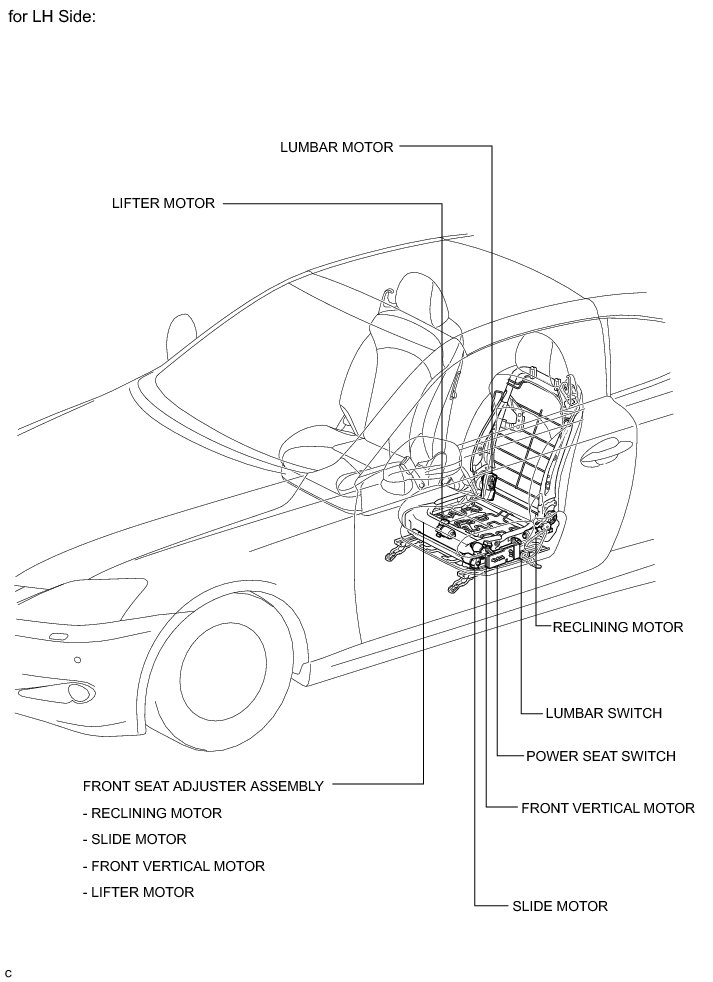 for LH Side:

LUMBAR MOTOR

LIFTER MOTOR

RECLINING MOTOR

LUMBAR SWITCH

POWER SEAT SWITCH

FRONT SEAT ADJUSTER ASSEMBLY
- RECLINING MOTOR
- SLIDE MOTOR
- FRONT VERTICAL MOTOR
- LIFTER MOTOR

FRONT VERTICAL MOTOR

SLIDE MOTOR

C