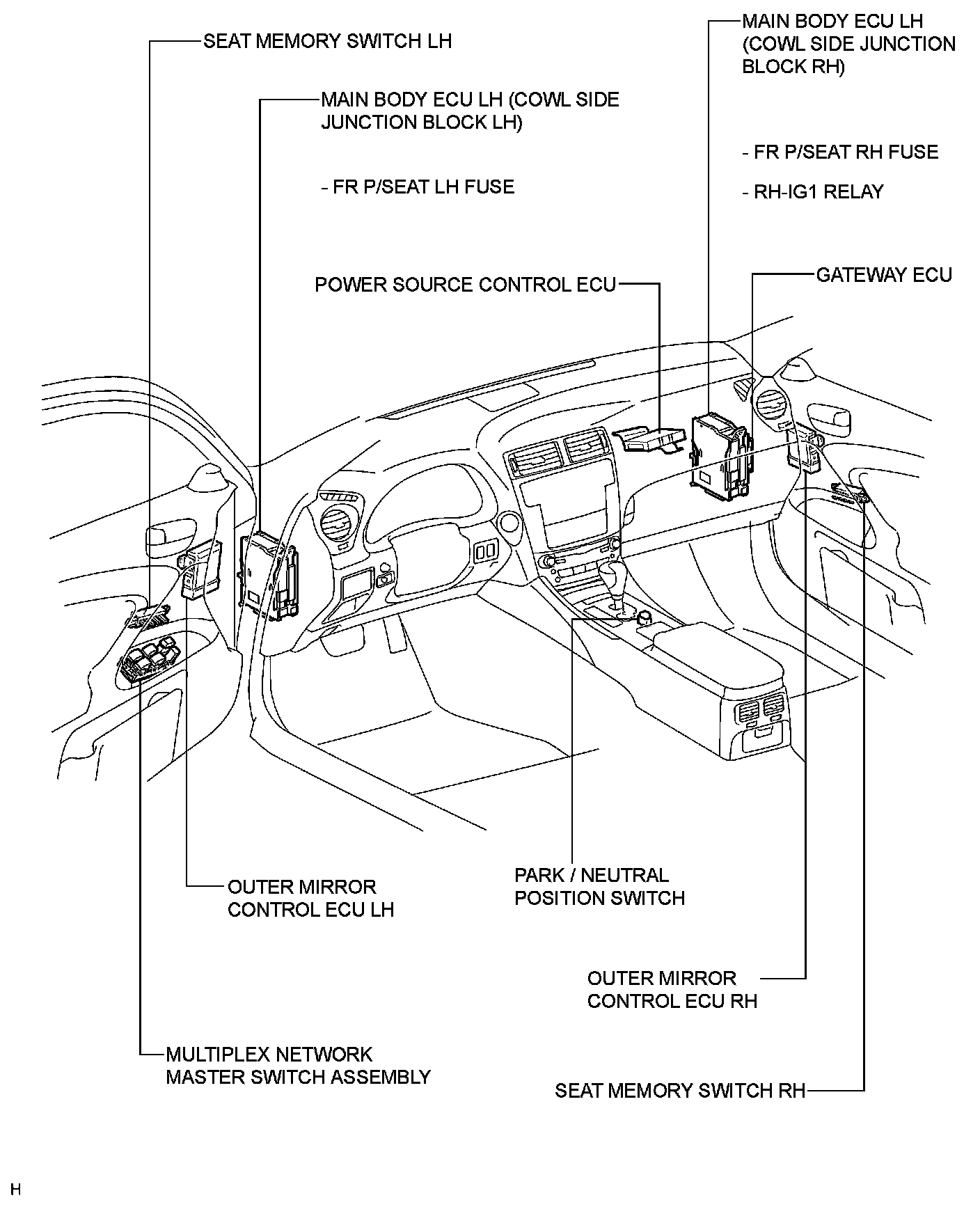 SEAT MEMORY SWITCH LH

MAIN BODY ECU LH (COWL SIDE JUNCTION BLOCK LH)

- FR P/SEAT LH FUSE

MAIN BODY ECU LH (COWL SIDE JUNCTION BLOCK RH)

- FR P/SEAT RH FUSE

- RH-IG1 RELAY

POWER SOURCE CONTROL ECU

GATEWAY ECU

OUTER MIRROR CONTROL ECU LH

PARK / NEUTRAL POSITION SWITCH

OUTER MIRROR CONTROL ECU RH

MULTIPLEX NETWORK MASTER SWITCH ASSEMBLY

SEAT MEMORY SWITCH RH

H