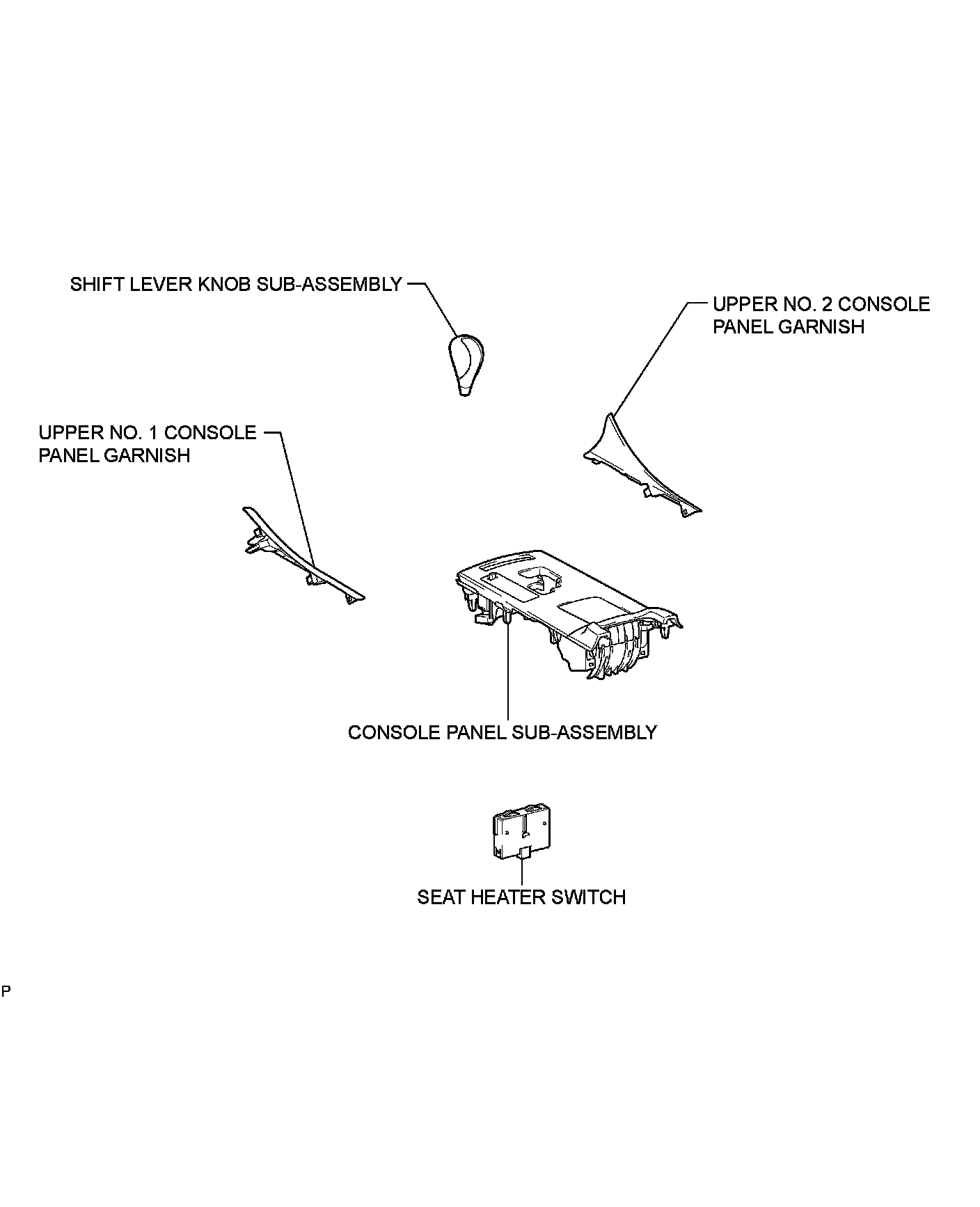 SHIFT LEVER KNOB SUB-ASSEMBLY

UPPER NO. 2 CONSOLE PANEL GARNISH

UPPER NO. 1 CONSOLE PANEL GARNISH

CONSOLE PANEL SUB-ASSEMBLY

SEAT HEATER SWITCH

P