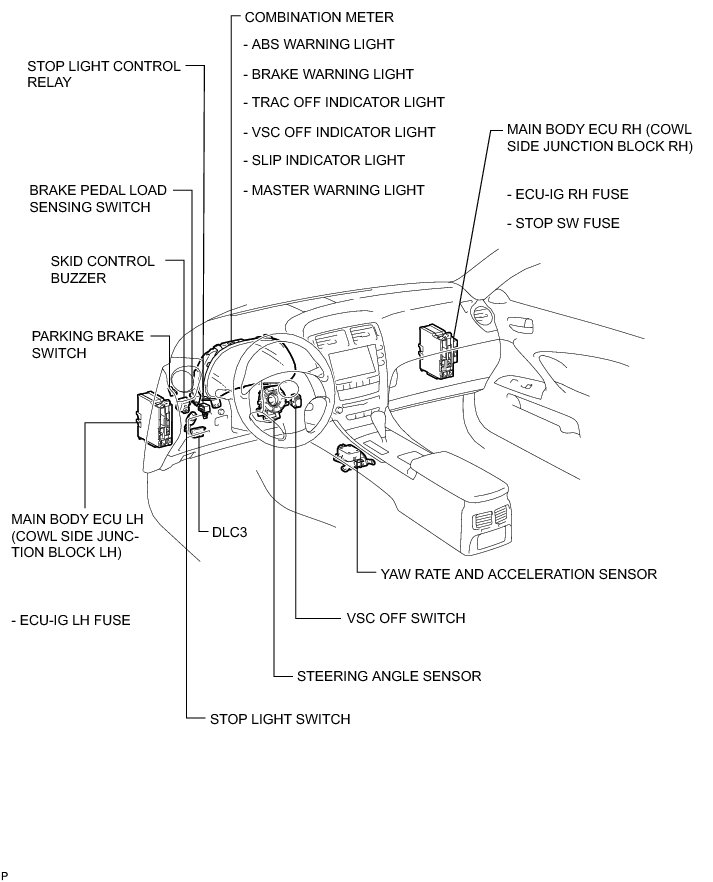 COMBINATION METER

- ABS WARNING LIGHT

- BRAKE WARNING LIGHT

- TRAC OFF INDICATOR LIGHT

- VSC OFF INDICATOR LIGHT

- SLIP INDICATOR LIGHT

- MASTER WARNING LIGHT

STOP LIGHT CONTROL RELAY

BRAKE PEDAL LOAD SENSING SWITCH

SKID CONTROL BUZZER

PARKING BRAKE SWITCH

MAIN BODY ECU RH (COWL SIDE JUNCTION BLOCK RH)

- ECU-IG RH FUSE

- STOP SW FUSE

MAIN BODY ECU LH (COWL SIDE JUNCTION BLOCK LH)

- ECU-IG LH FUSE

DLC3

YAW RATE AND ACCELERATION SENSOR

VSC OFF SWITCH

STEERING ANGLE SENSOR

STOP LIGHT SWITCH

P