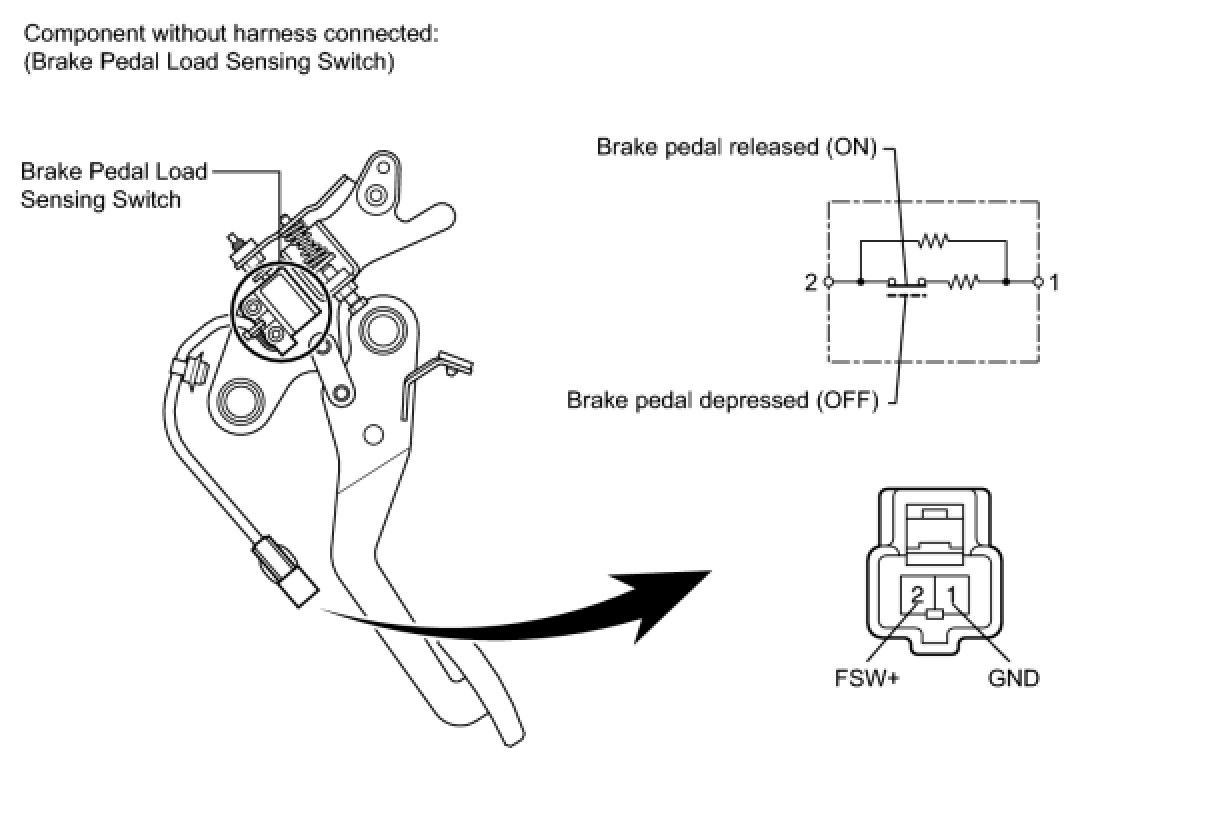 Component without harness connected:
(Brake Pedal Load Sensing Switch)

Brake Pedal Load Sensing Switch

Brake pedal released (ON)

2

1

Brake pedal depressed (OFF)

2

1

FSW+

GND