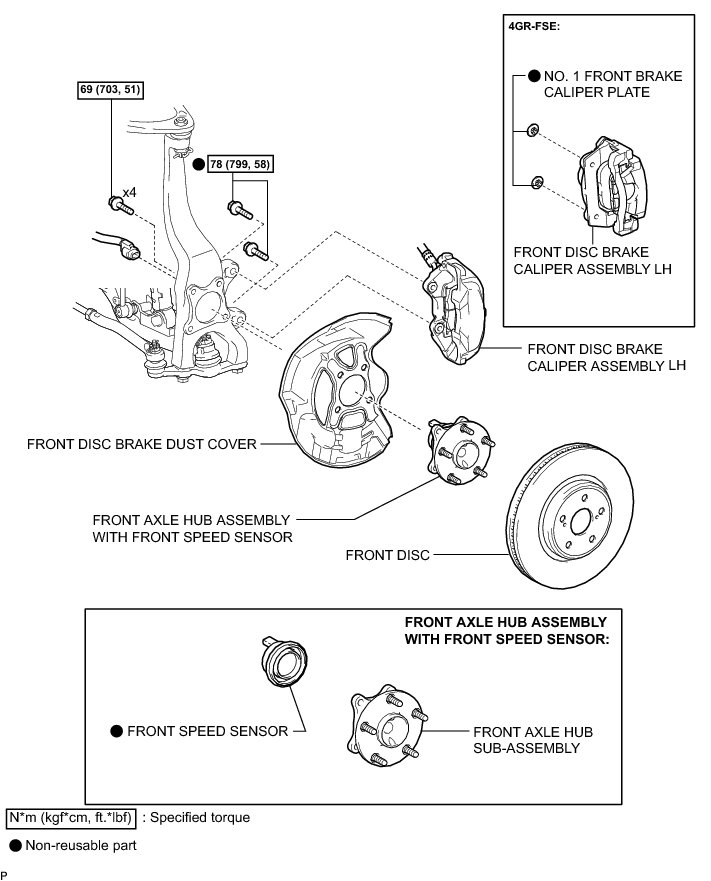 4GR-FSE:

● NO. 1 FRONT BRAKE CALIPER PLATE

FRONT DISC BRAKE CALIPER ASSEMBLY LH

69 (703, 51)

x4

● 78 (799, 58)

FRONT DISC BRAKE CALIPER ASSEMBLY LH

FRONT DISC BRAKE DUST COVER

FRONT AXLE HUB ASSEMBLY WITH FRONT SPEED SENSOR

FRONT DISC

FRONT AXLE HUB ASSEMBLY WITH FRONT SPEED SENSOR:

● FRONT SPEED SENSOR

FRONT AXLE HUB SUB-ASSEMBLY

N*m (kgf*cm, ft.*lbf) : Specified torque

● Non-reusable part

P