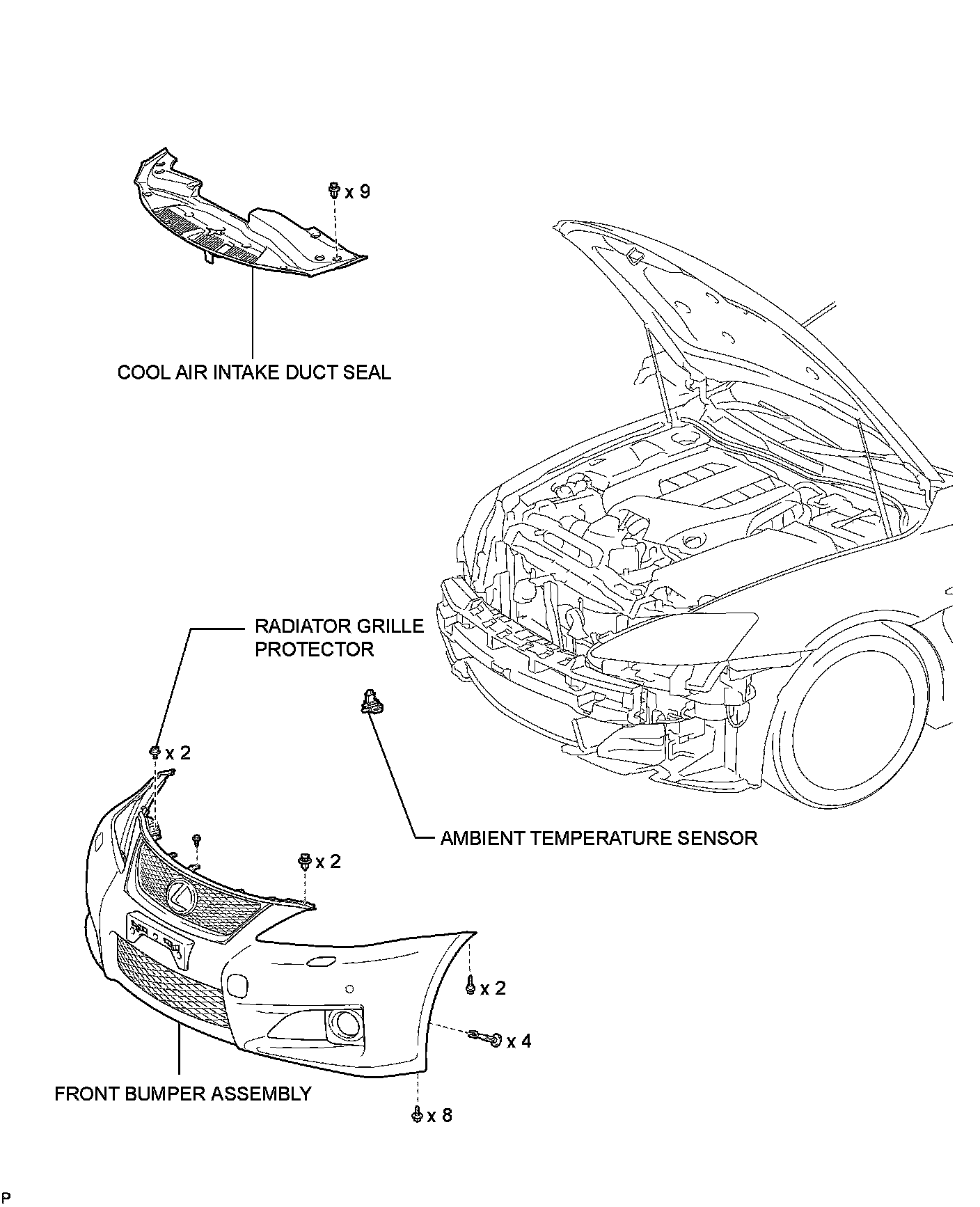 x 9

COOL AIR INTAKE DUCT SEAL

RADIATOR GRILLE PROTECTOR

x 2

x 2

AMBIENT TEMPERATURE SENSOR

x 2

x 4

FRONT BUMPER ASSEMBLY

x 8

P