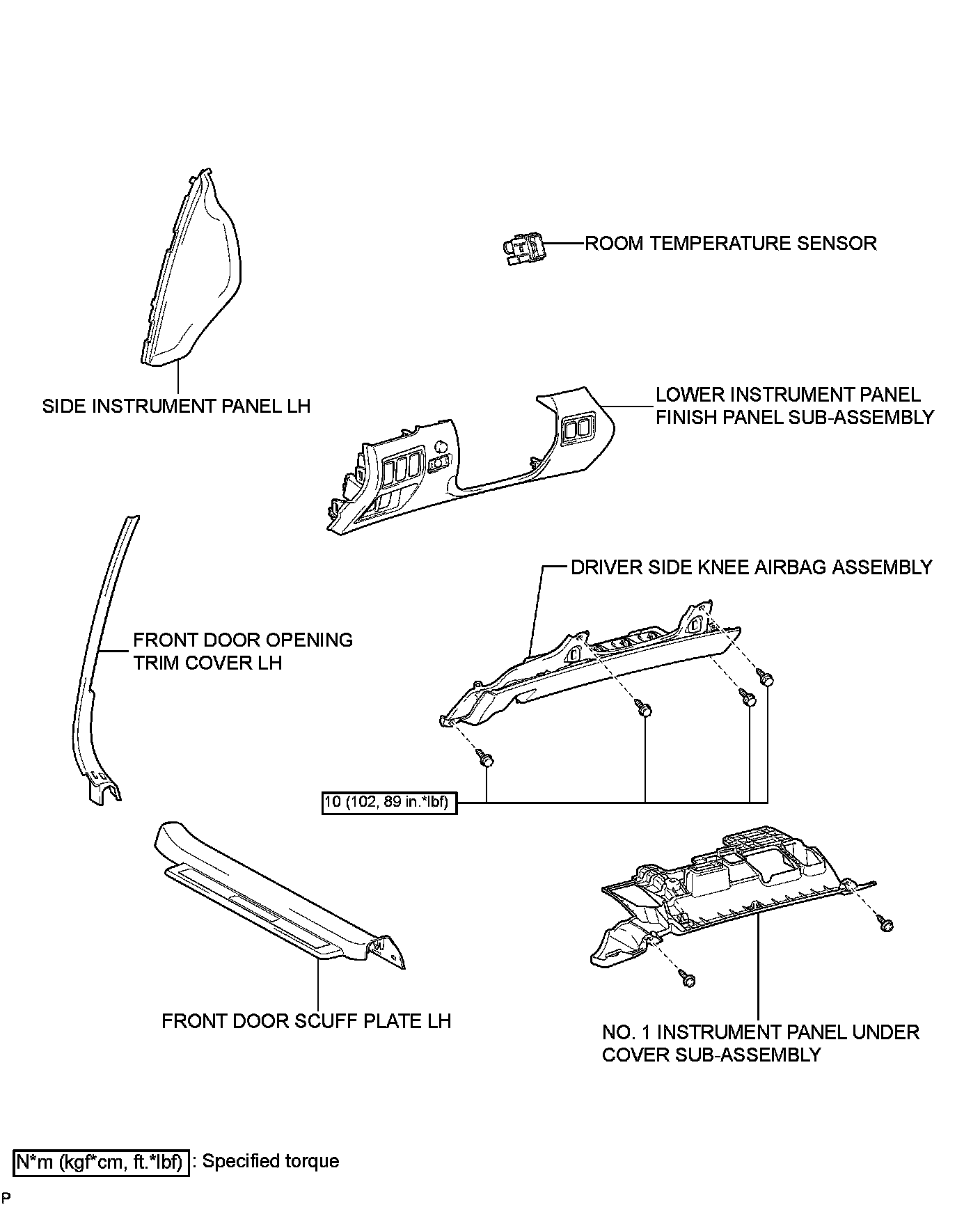 ROOM TEMPERATURE SENSOR

SIDE INSTRUMENT PANEL LH

LOWER INSTRUMENT PANEL FINISH PANEL SUB-ASSEMBLY

DRIVER SIDE KNEE AIRBAG ASSEMBLY

FRONT DOOR OPENING TRIM COVER LH

10 (102, 89 in.*lbf)

FRONT DOOR SCUFF PLATE LH

NO. 1 INSTRUMENT PANEL UNDER COVER SUB-ASSEMBLY

N*m (kgf*cm, ft.*lbf) : Specified torque

P