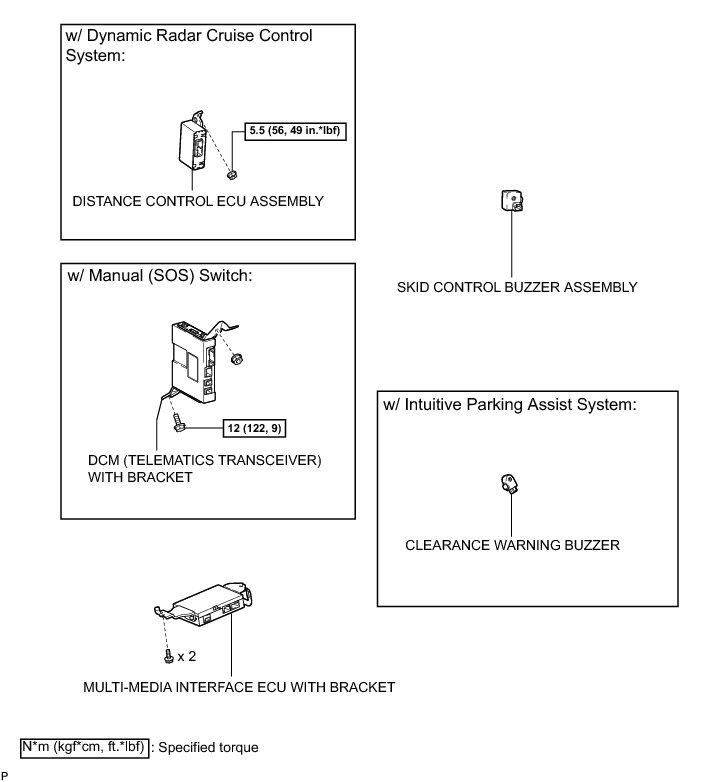 w/ Dynamic Radar Cruise Control System:

5.5 (56, 49 in.*lbf)

DISTANCE CONTROL ECU ASSEMBLY

SKID CONTROL BUZZER ASSEMBLY

w/ Manual (SOS) Switch:

12 (122, 9)

DCM (TELEMATICS TRANSCEIVER) WITH BRACKET

w/ Intuitive Parking Assist System:

CLEARANCE WARNING BUZZER

x 2

MULTI-MEDIA INTERFACE ECU WITH BRACKET

N*m (kgf*cm, ft.*lbf) : Specified torque

P