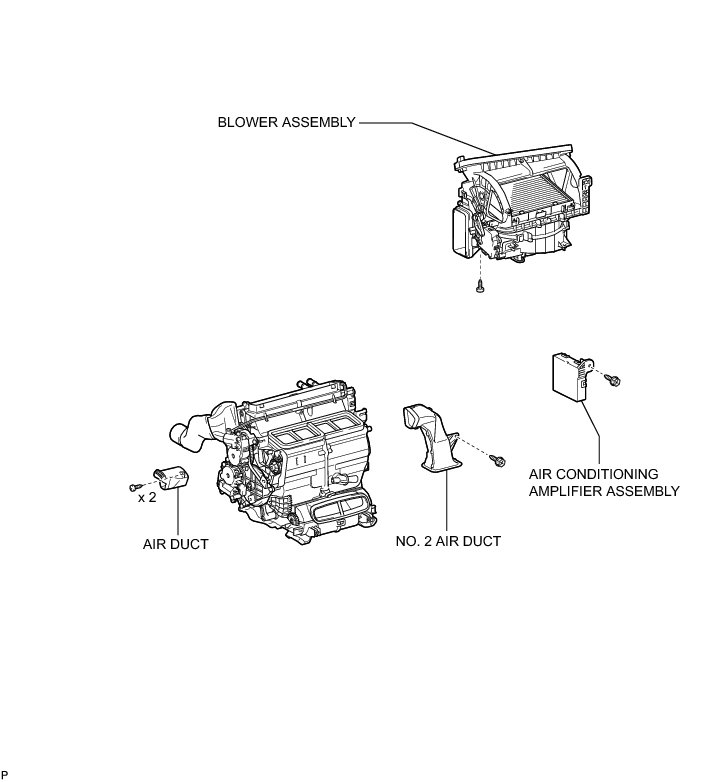 BLOWER ASSEMBLY

AIR CONDITIONING AMPLIFIER ASSEMBLY

x 2

AIR DUCT

NO. 2 AIR DUCT

P