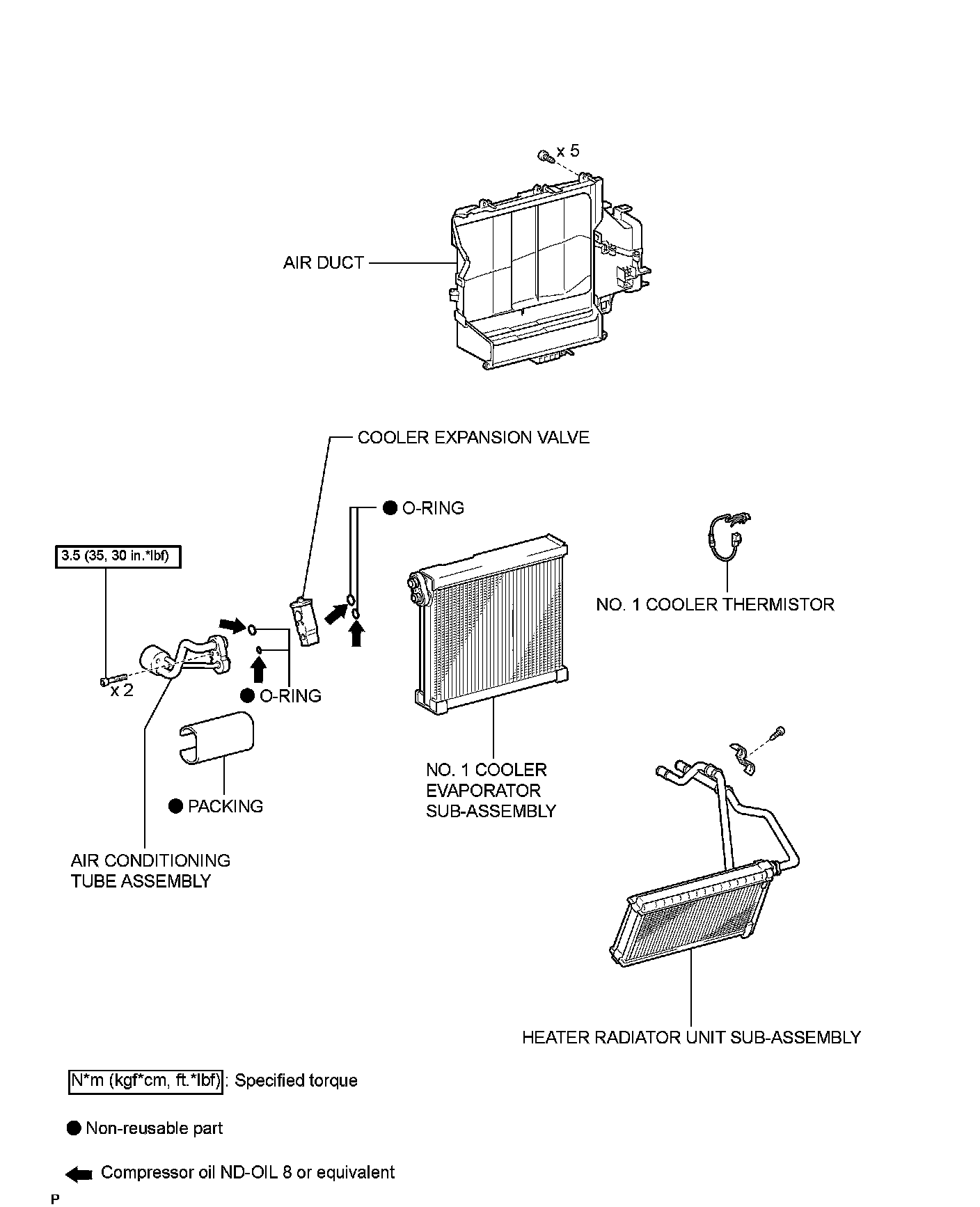 x 5

AIR DUCT

COOLER EXPANSION VALVE

● O-RING

3.5 (35, 30 in.*lbf)

NO. 1 COOLER THERMISTOR

x 2

● O-RING

● PACKING

NO. 1 COOLER EVAPORATOR SUB-ASSEMBLY

AIR CONDITIONING TUBE ASSEMBLY

HEATER RADIATOR UNIT SUB-ASSEMBLY

N*m (kgf*cm, ft.*lbf) : Specified torque

● Non-reusable part

Compressor oil ND-OIL 8 or equivalent

P